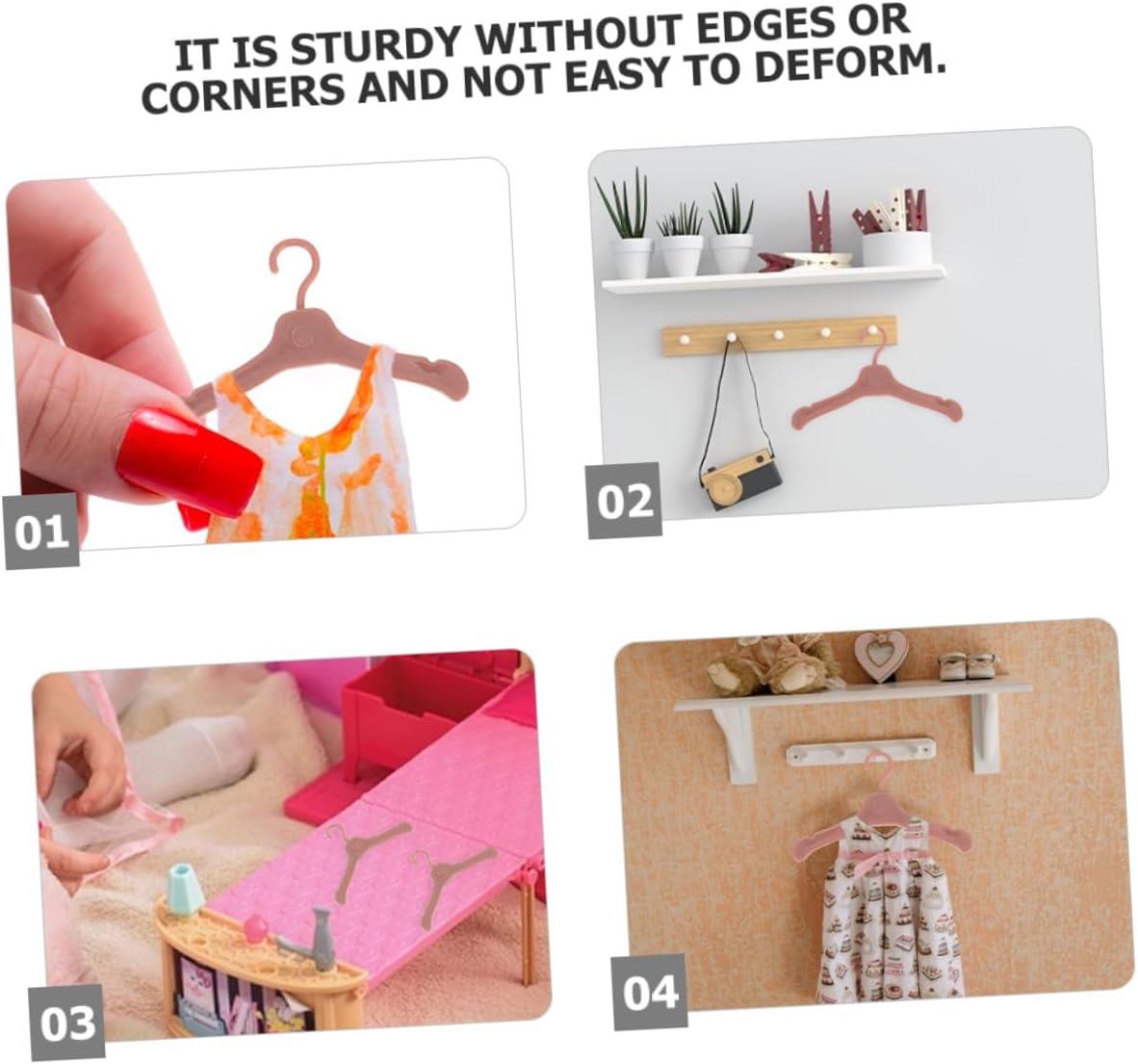 IT IS STURDY WITHOUT EDGES OR CORNERS AND NOT EASY TO DEFORM.

01

02

03

04