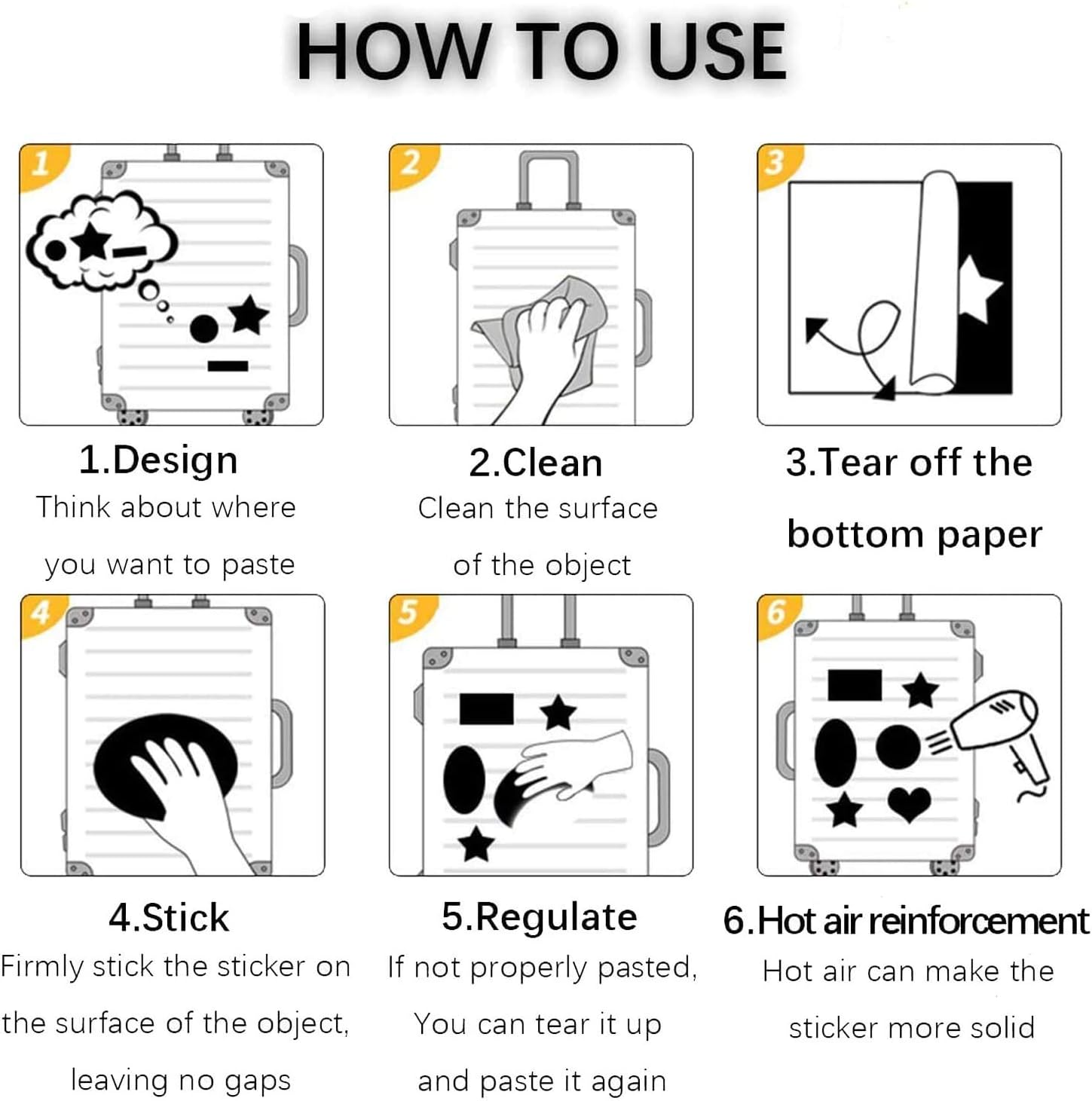 HOW TO USE

1

2

3

1.Design
Think about where you want to paste

2.Clean
Clean the surface of the object

3.Tear off the bottom paper

4

5

6

4.Stick
Firmly stick the sticker on the surface of the object, leaving no gaps

5.Regulate
If not properly pasted, You can tear it up and paste it again

6.Hot air reinforcement
Hot air can make the sticker more solid