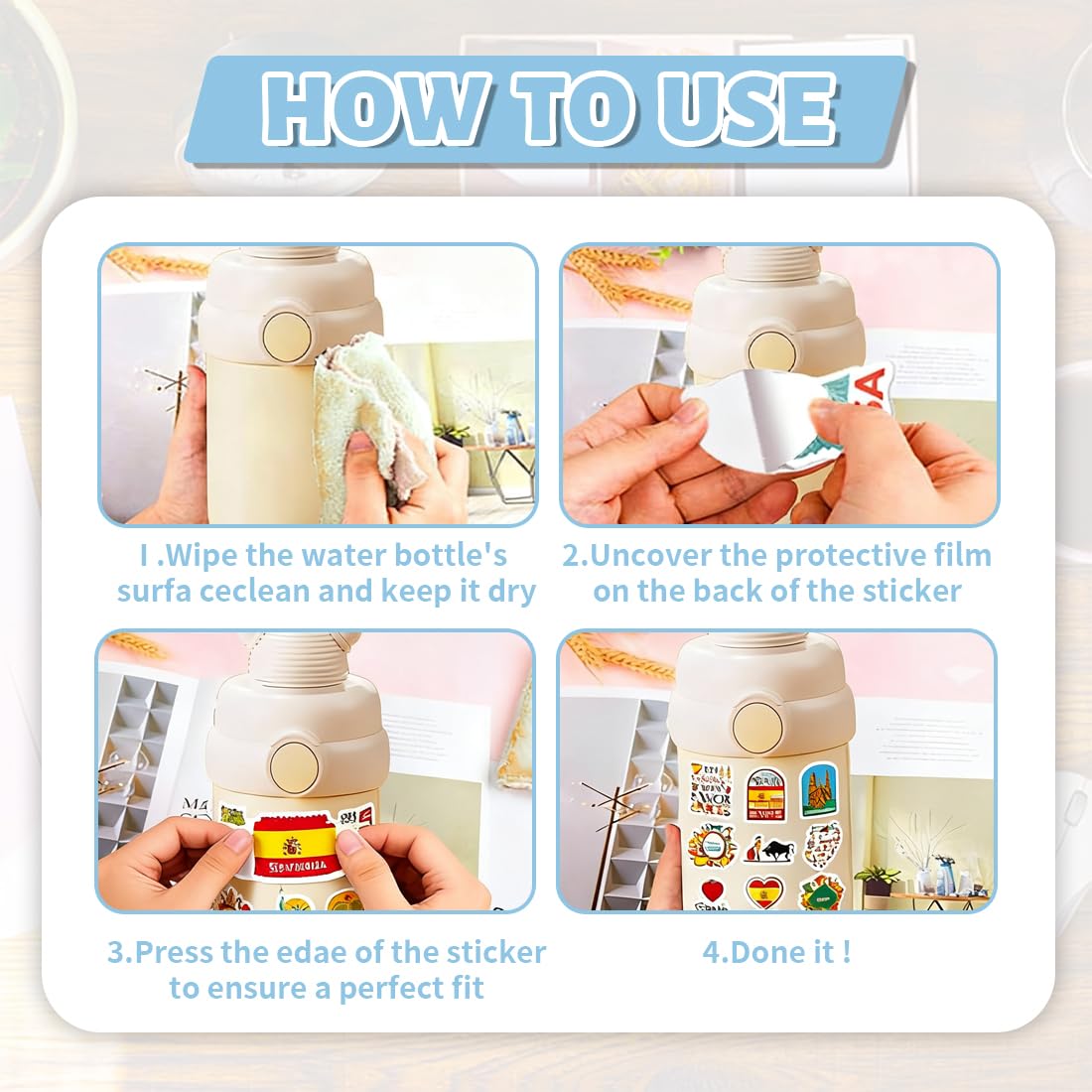 HOW TO USE

I .Wipe the water bottle's surfa ceclean and keep it dry

2.Uncover the protective film on the back of the sticker

3.Press the edae of the sticker to ensure a perfect fit

4.Done it !