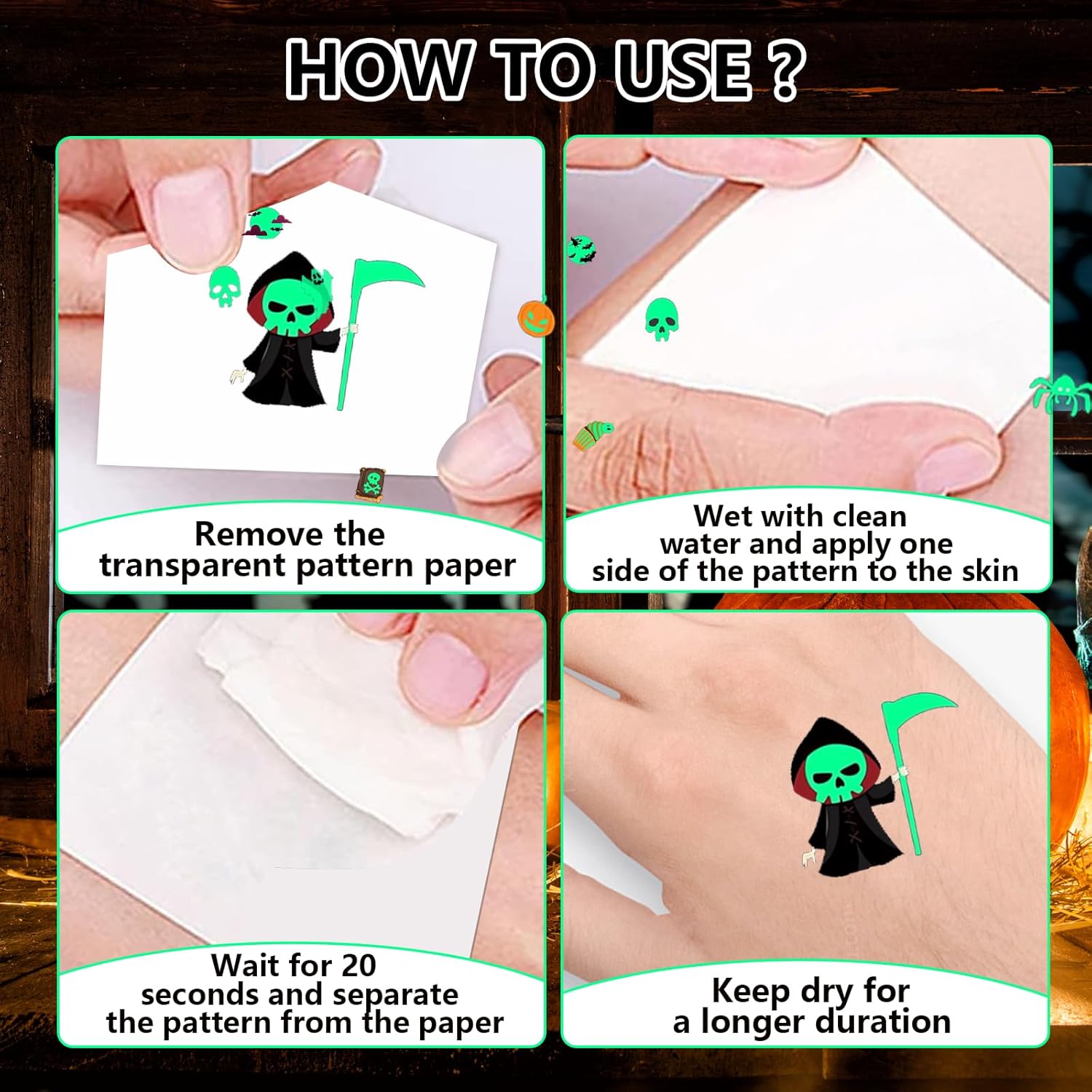 HOW TO USE ?

Remove the transparent pattern paper

Wet with clean water and apply one side of the pattern to the skin

Wait for 20 seconds and separate the pattern from the paper

Keep dry for a longer duration