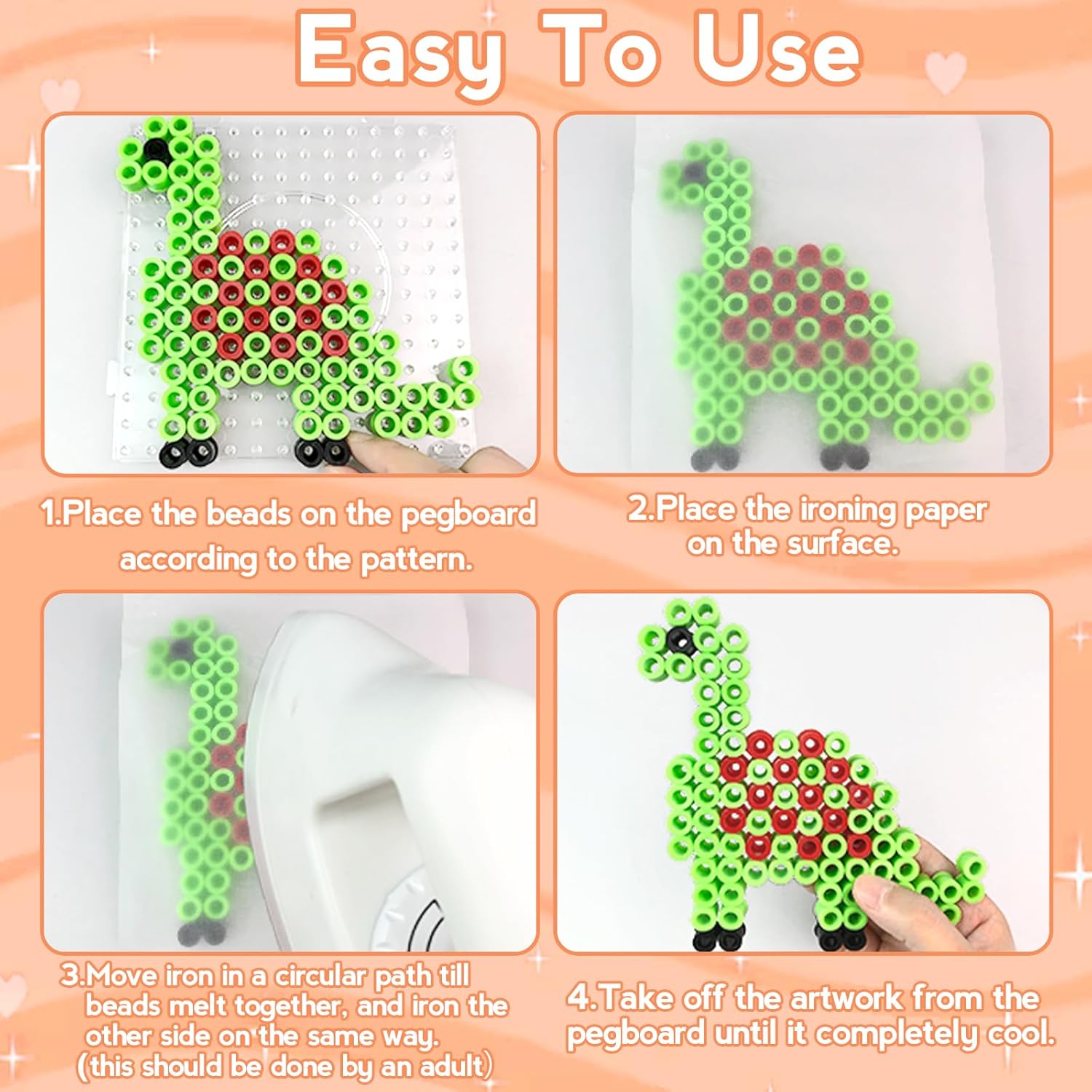 Easy To Use

1.Place the beads on the pegboard according to the pattern.

2.Place the ironing paper on the surface.

3.Move iron in a circular path till beads melt together, and iron the other side on the same way. (this should be done by an adult)

4.Take off the artwork from the pegboard until it completely cool.