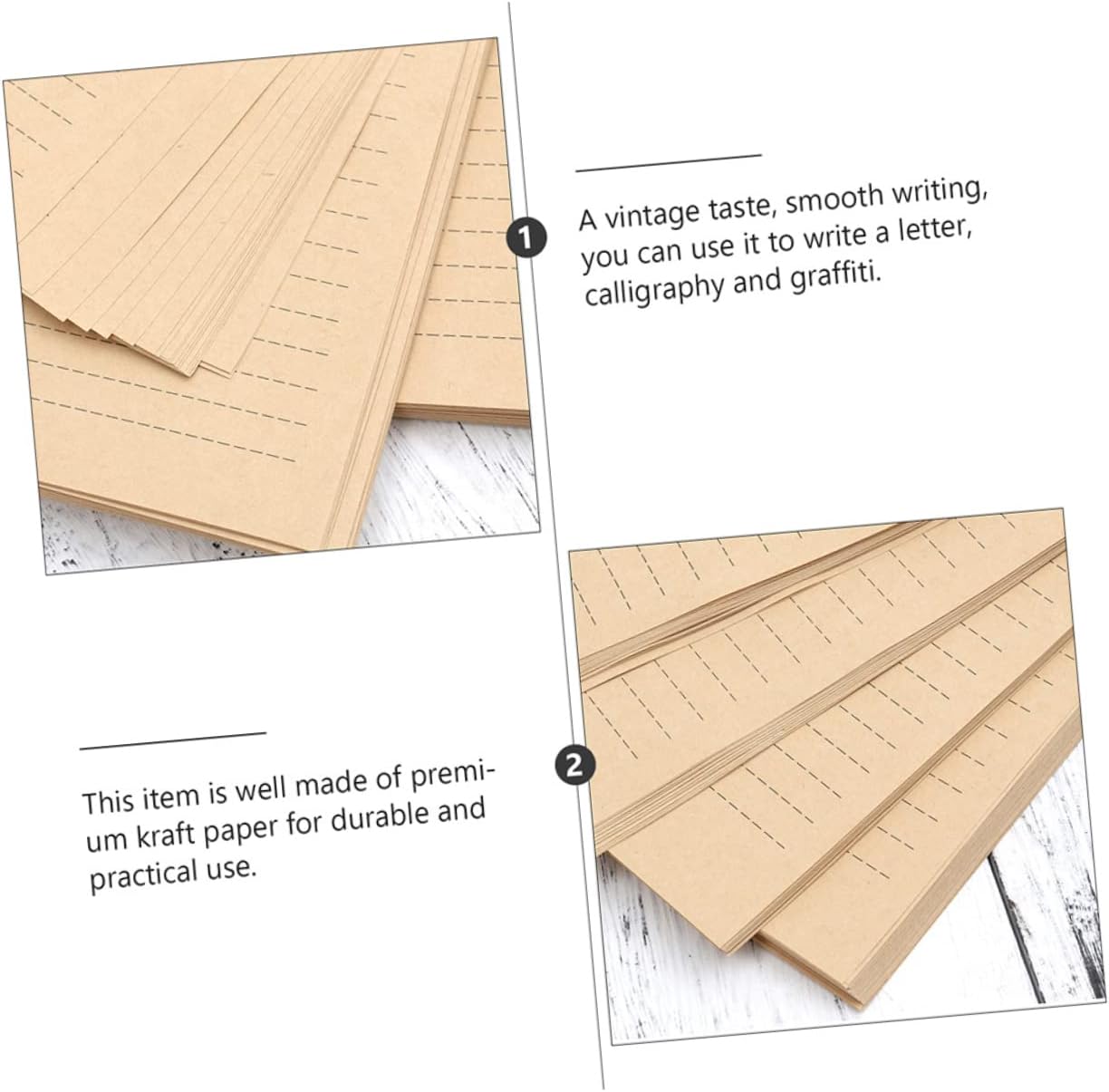 1

A vintage taste, smooth writing, you can use it to write a letter, calligraphy and graffiti.

2

This item is well made of premium kraft paper for durable and practical use.