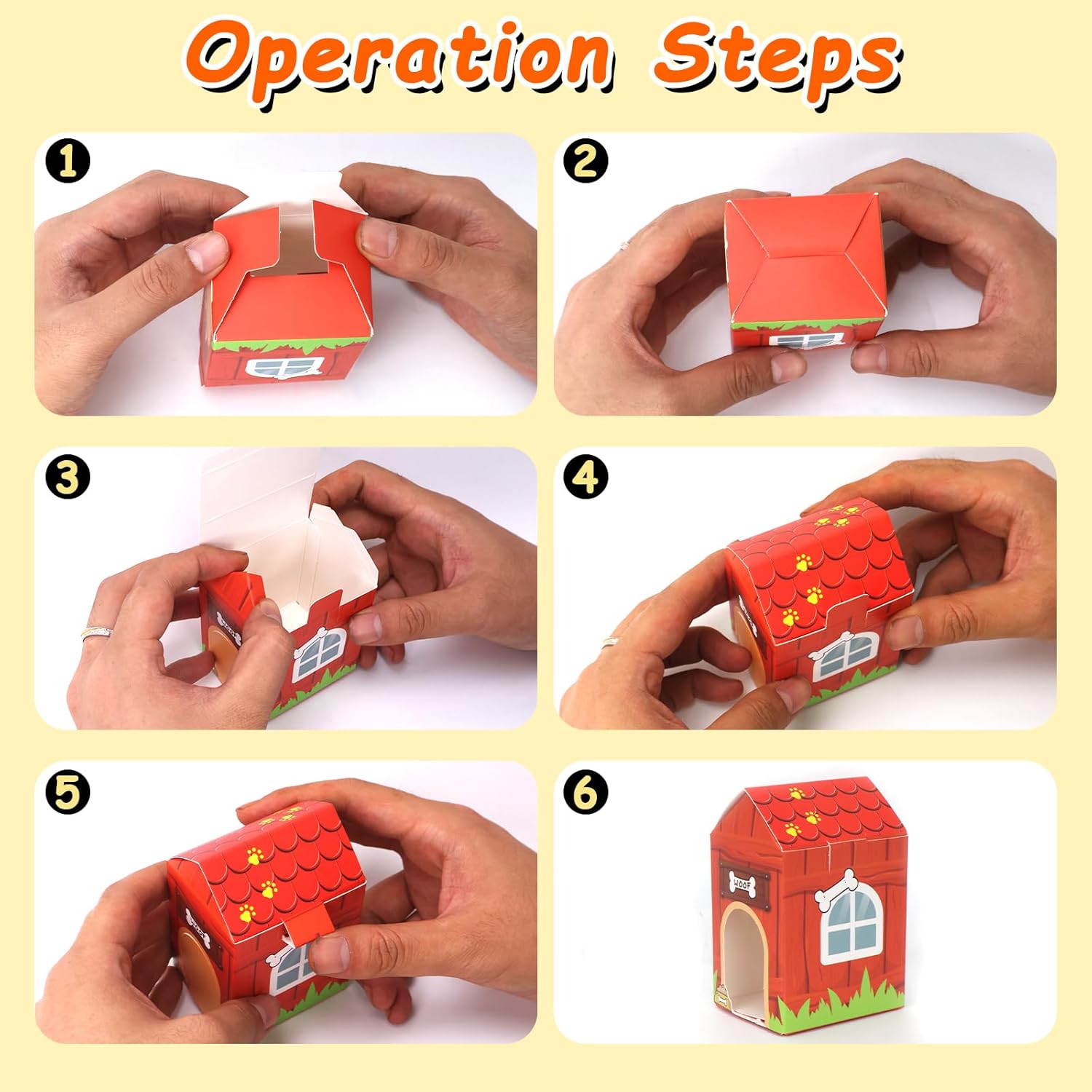 Operation Steps

1

2

3

4

5

6

WOOF