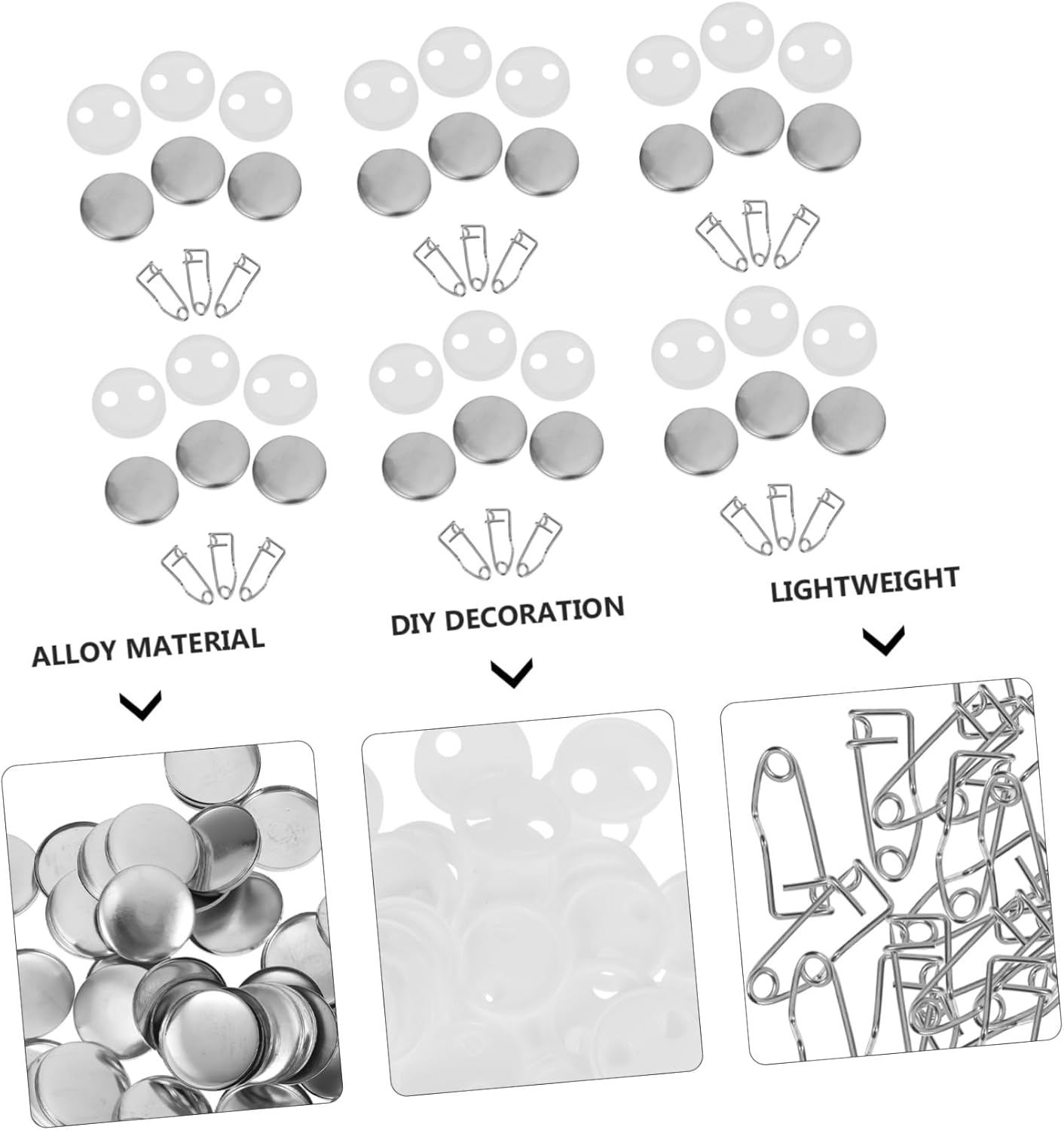 ALLOY MATERIAL

DIY DECORATION

LIGHTWEIGHT