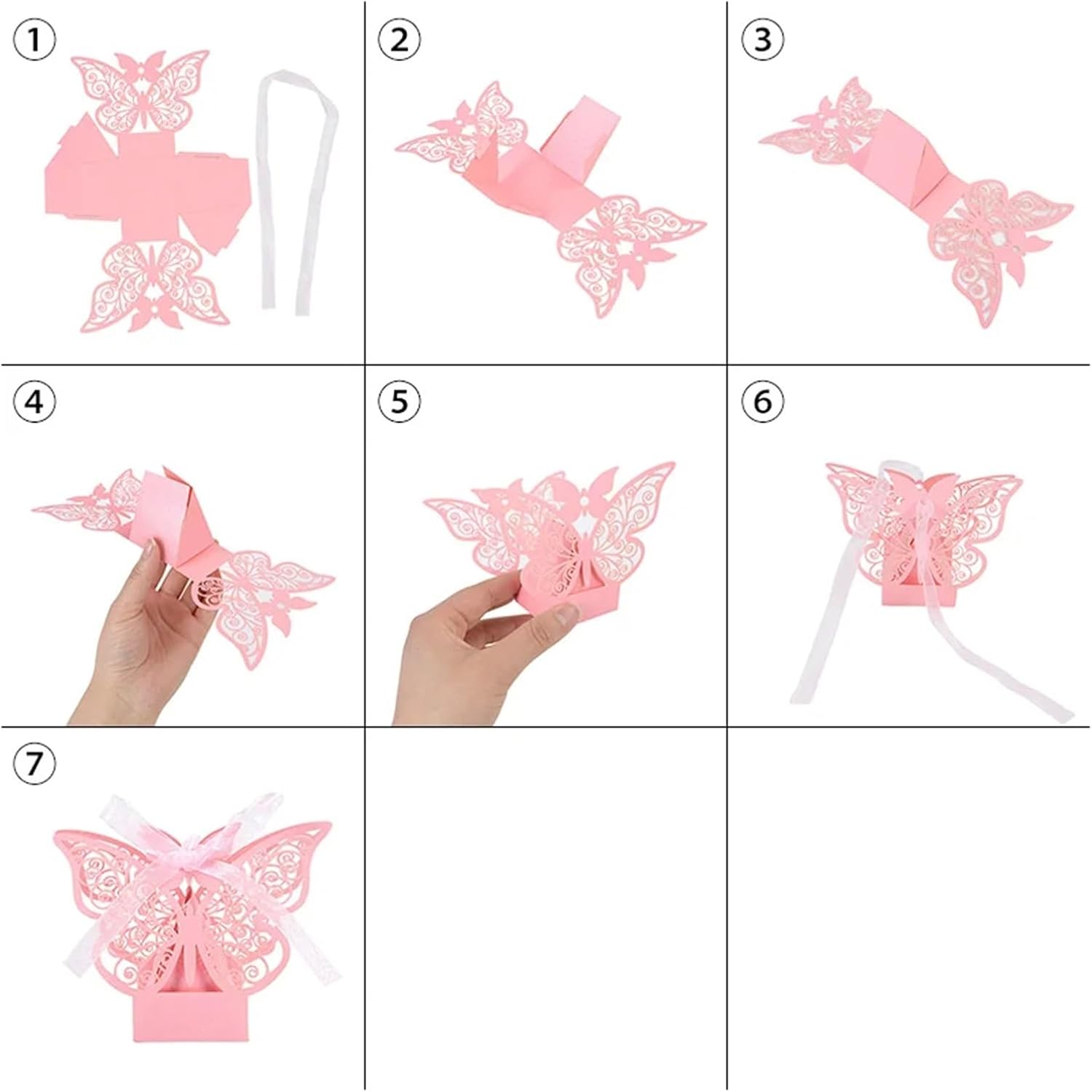 ①

②

③

④

⑤

⑥

⑦