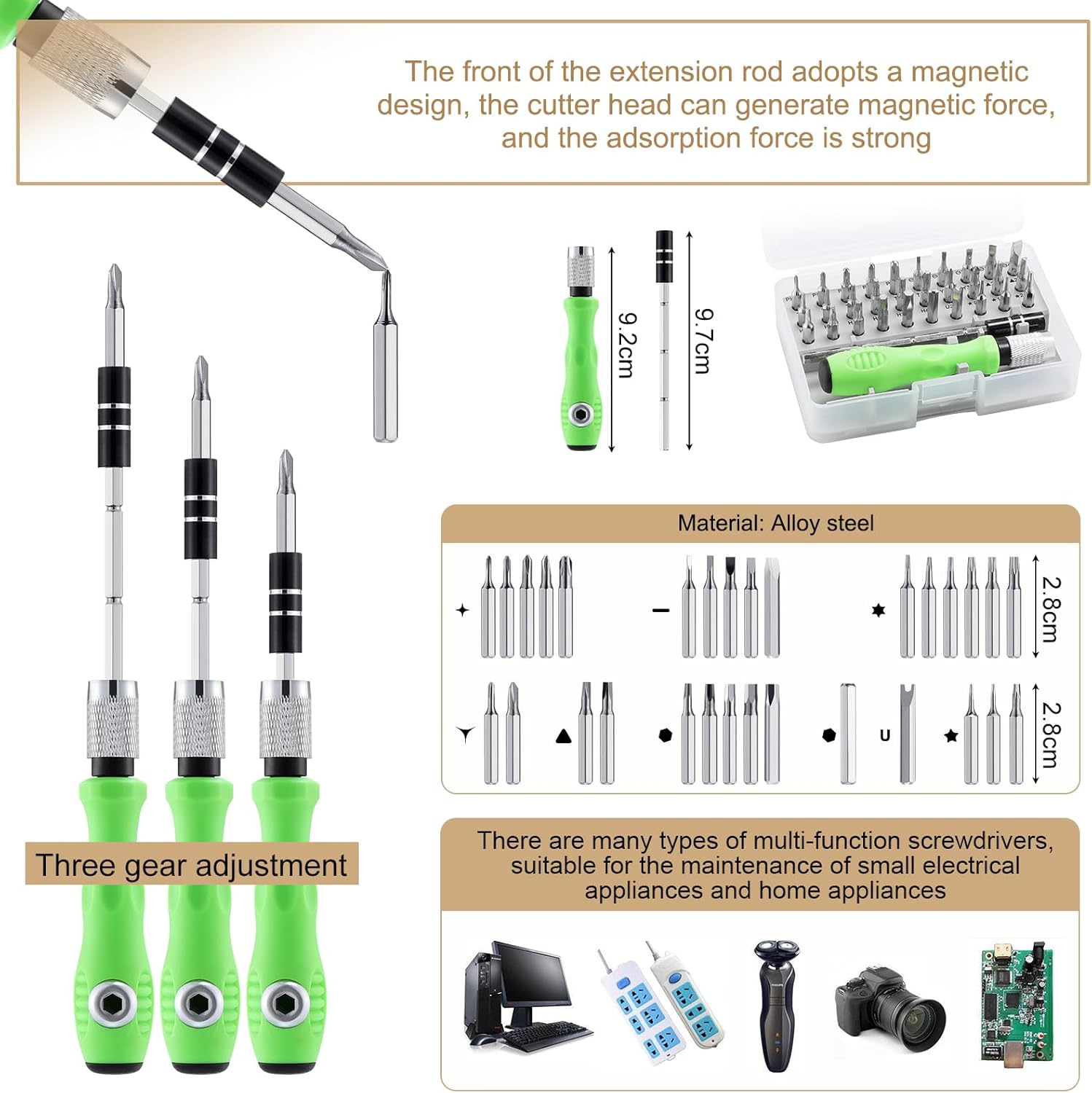 The front of the extension rod adopts a magnetic design, the cutter head can generate magnetic force, and the adsorption force is strong

9.2cm

9.7cm

Material: Alloy steel

2.8cm

U

2.8cm

Three gear adjustment

There are many types of multi-function screwdrivers, suitable for the maintenance of small electrical appliances and home appliances