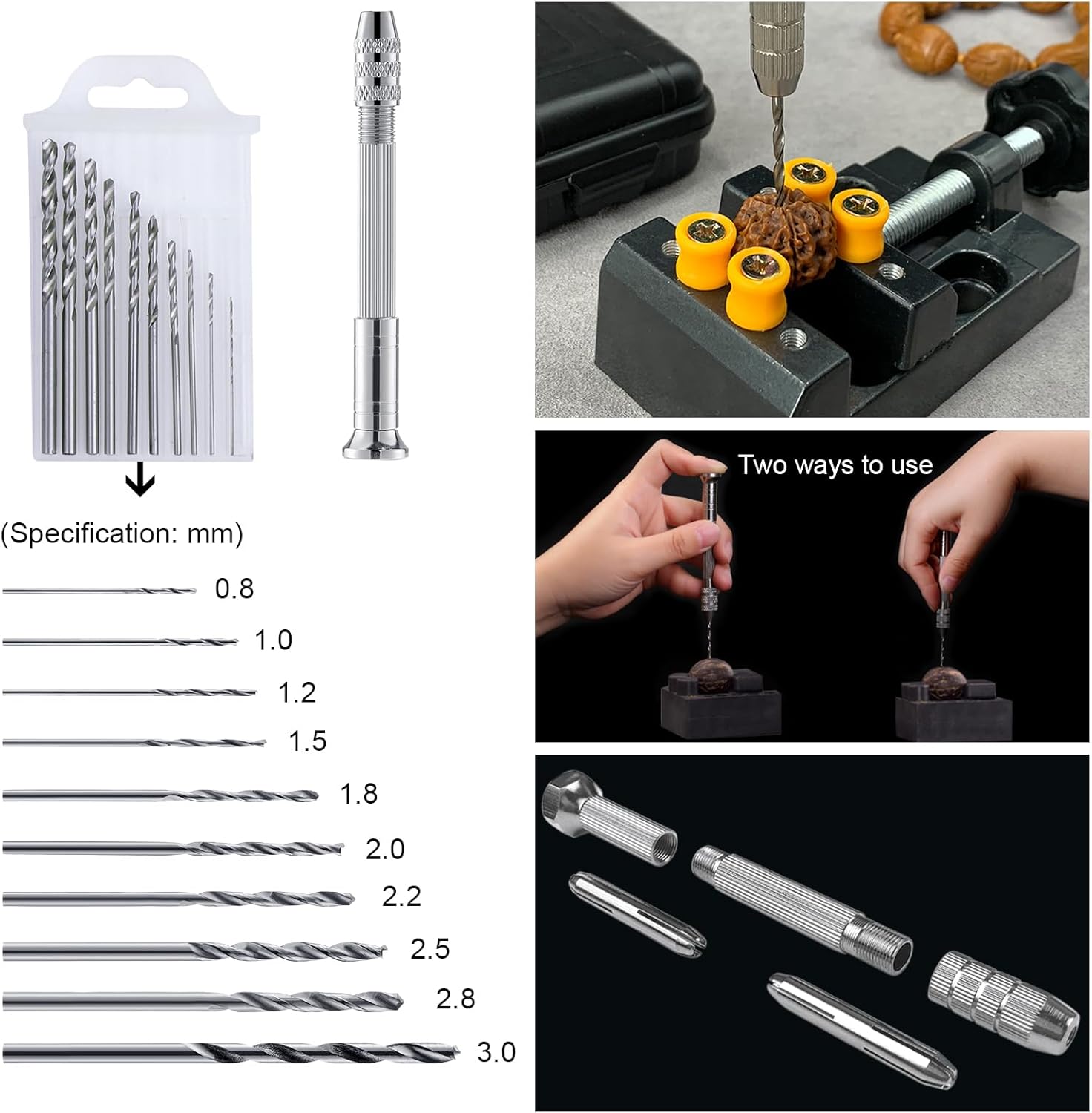 (Specification: mm)

0.8

1.0

1.2

1.5

1.8

2.0

2.2

2.5

2.8

3.0

Two ways to use