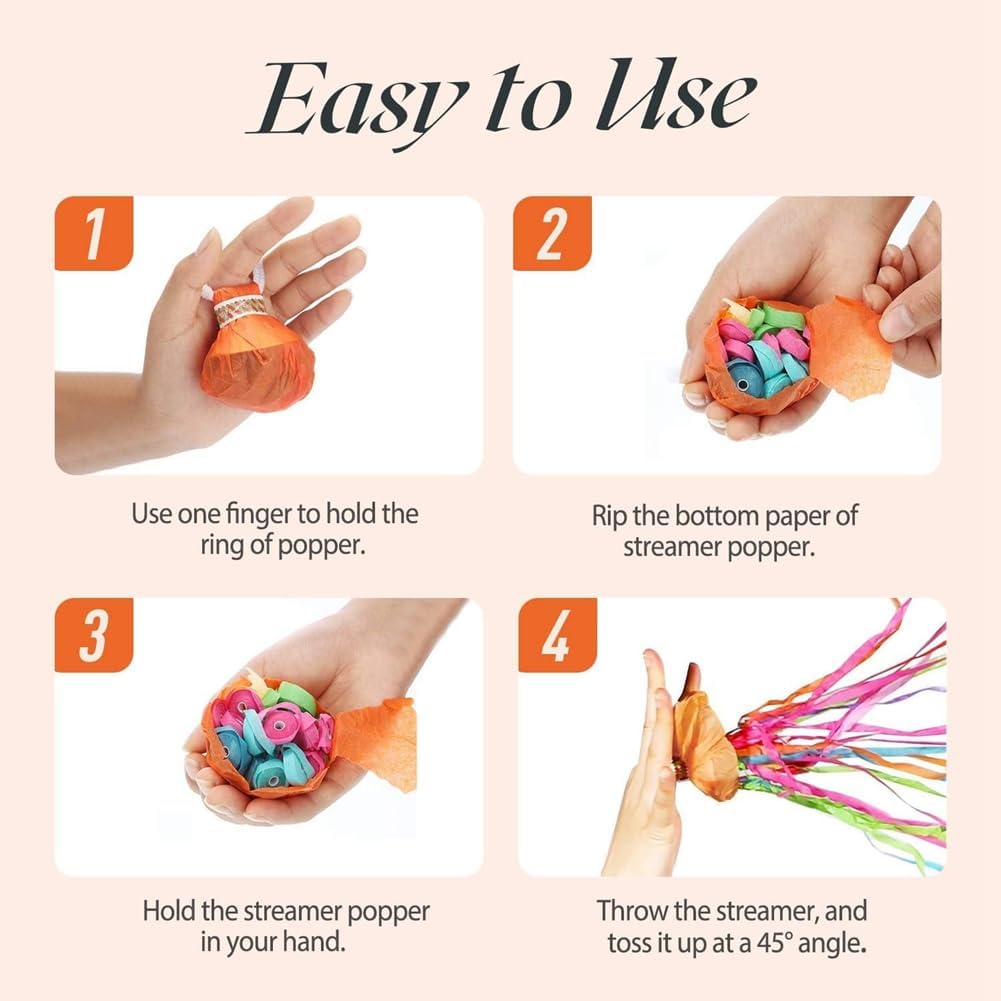 Easy to Use

1

Use one finger to hold the ring of popper.

2

Rip the bottom paper of streamer popper.

3

Hold the streamer popper in your hand.

4

Throw the streamer, and toss it up at a 45° angle.