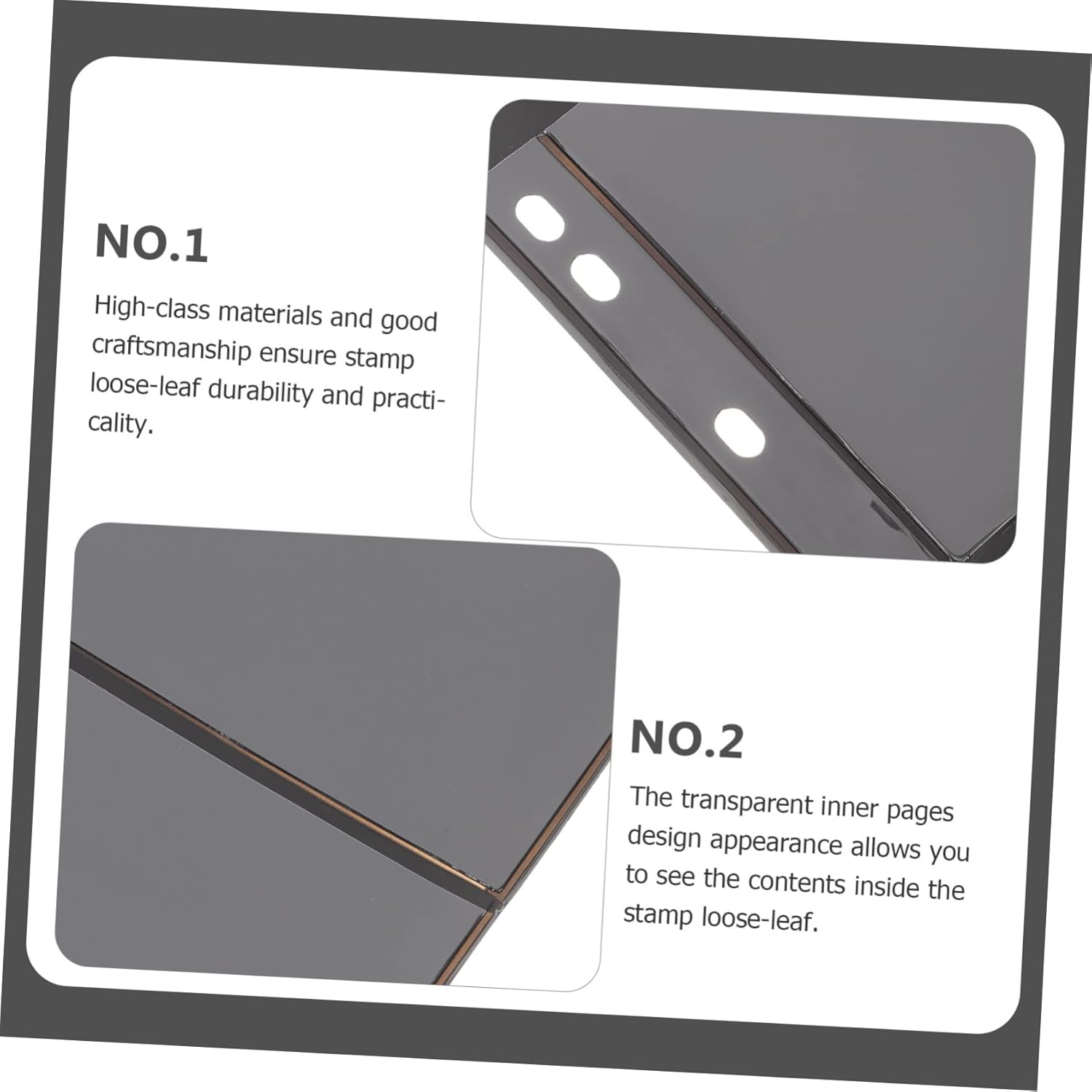 NO.1

High-class materials and good craftsmanship ensure stamp loose-leaf durability and practicality.

NO.2

The transparent inner pages design appearance allows you to see the contents inside the stamp loose-leaf.