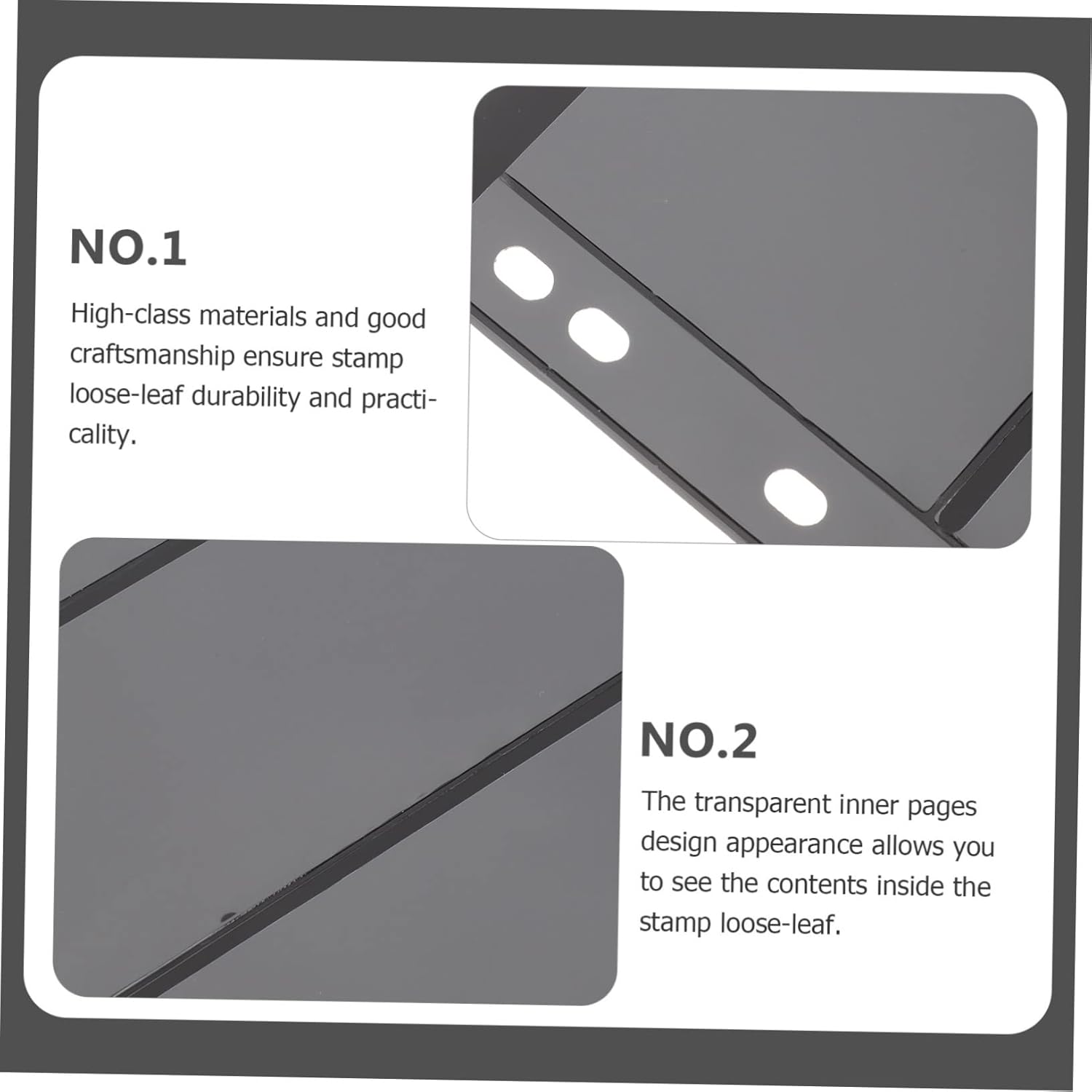 NO.1

High-class materials and good craftsmanship ensure stamp loose-leaf durability and practicality.

NO.2

The transparent inner pages design appearance allows you to see the contents inside the stamp loose-leaf.