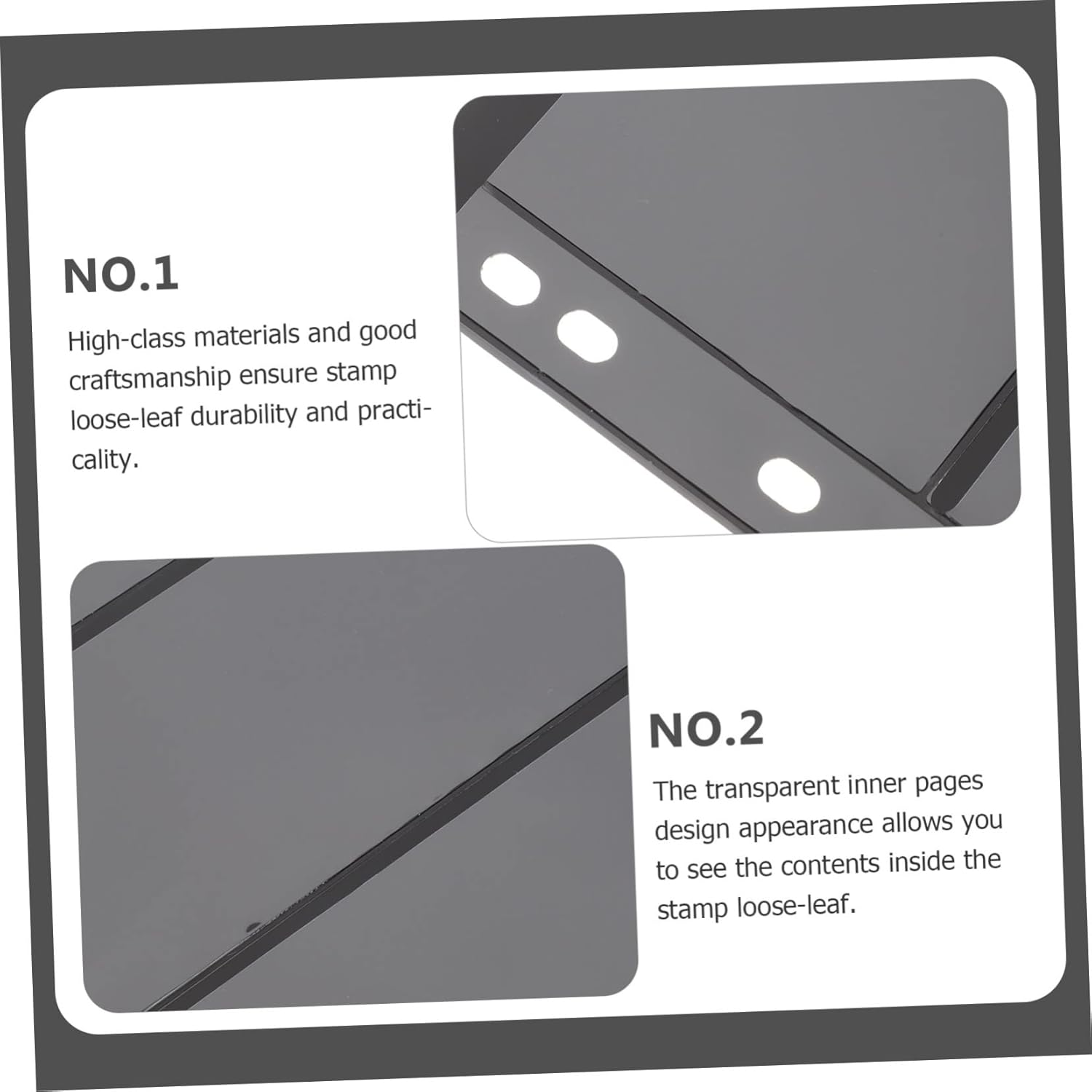 NO.1

High-class materials and good craftsmanship ensure stamp loose-leaf durability and practicality.

NO.2

The transparent inner pages design appearance allows you to see the contents inside the stamp loose-leaf.