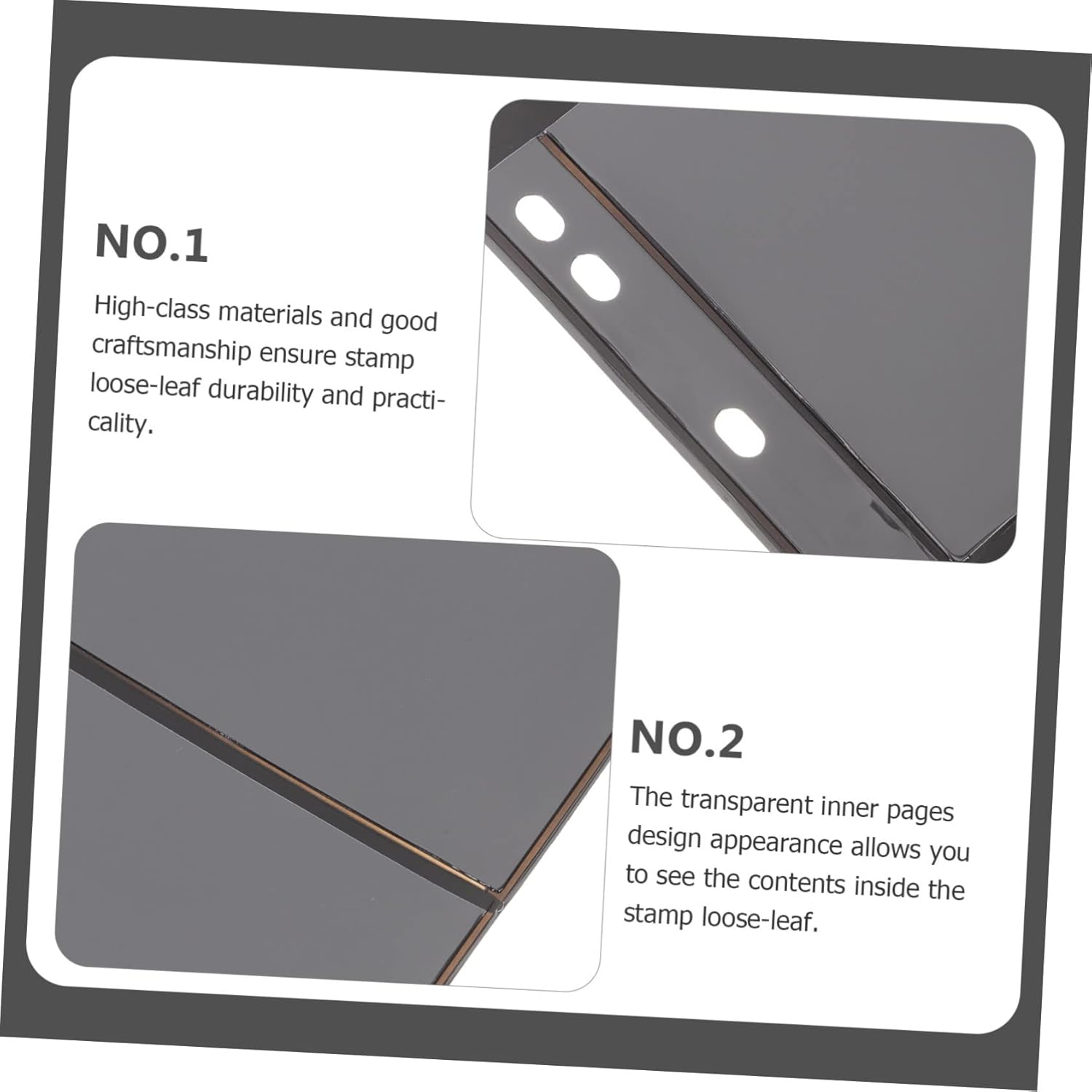 NO.1

High-class materials and good craftsmanship ensure stamp loose-leaf durability and practicality.

NO.2

The transparent inner pages design appearance allows you to see the contents inside the stamp loose-leaf.