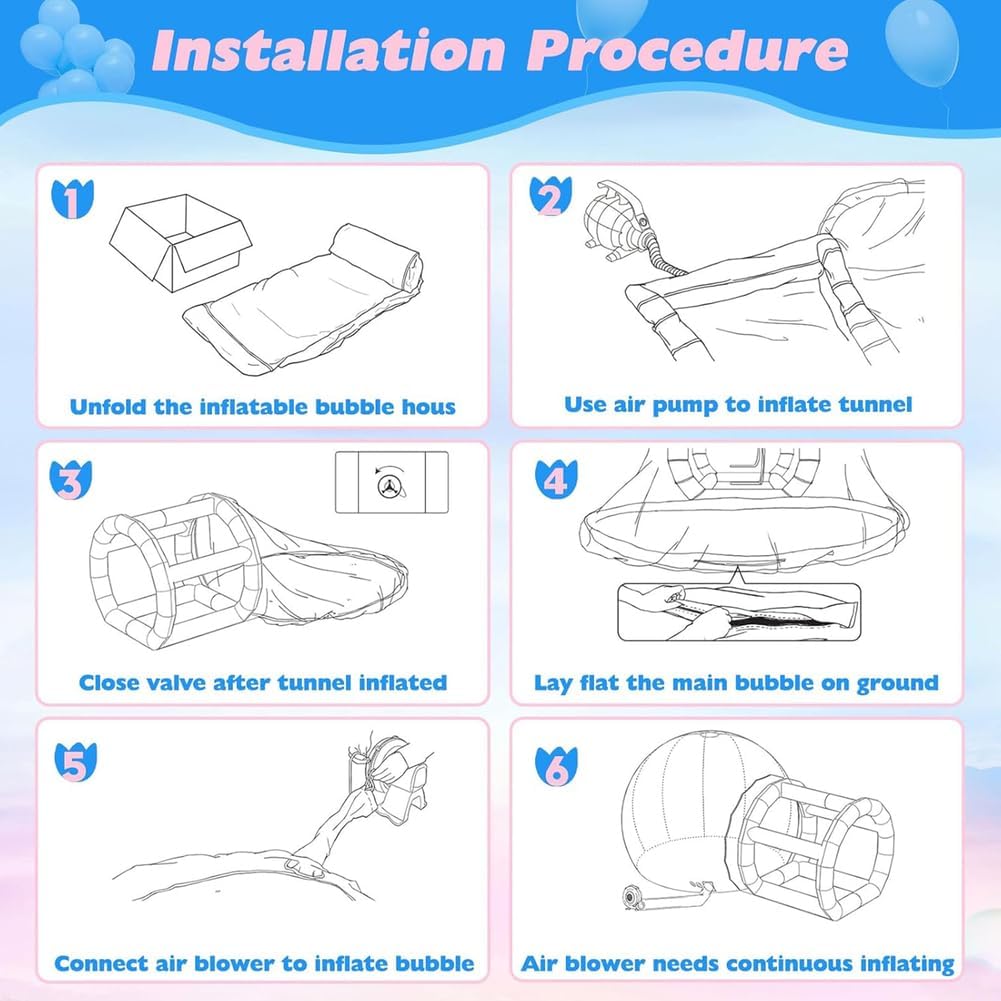 Installation Procedure

1
Unfold the inflatable bubble hous

2
Use air pump to inflate tunnel

3
Close valve after tunnel inflated

4
Lay flat the main bubble on ground

5
Connect air blower to inflate bubble

6
Air blower needs continuous inflating