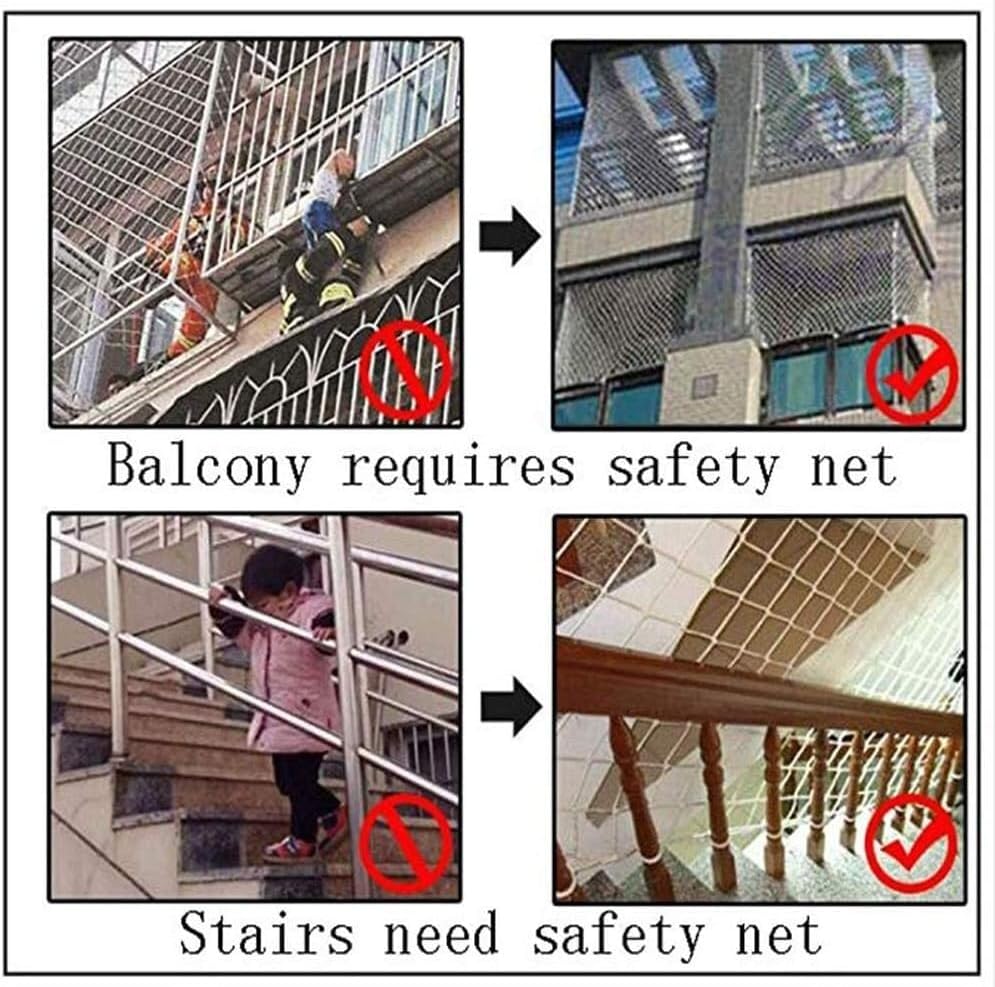 Balcony requires safety net

Stairs need safety net