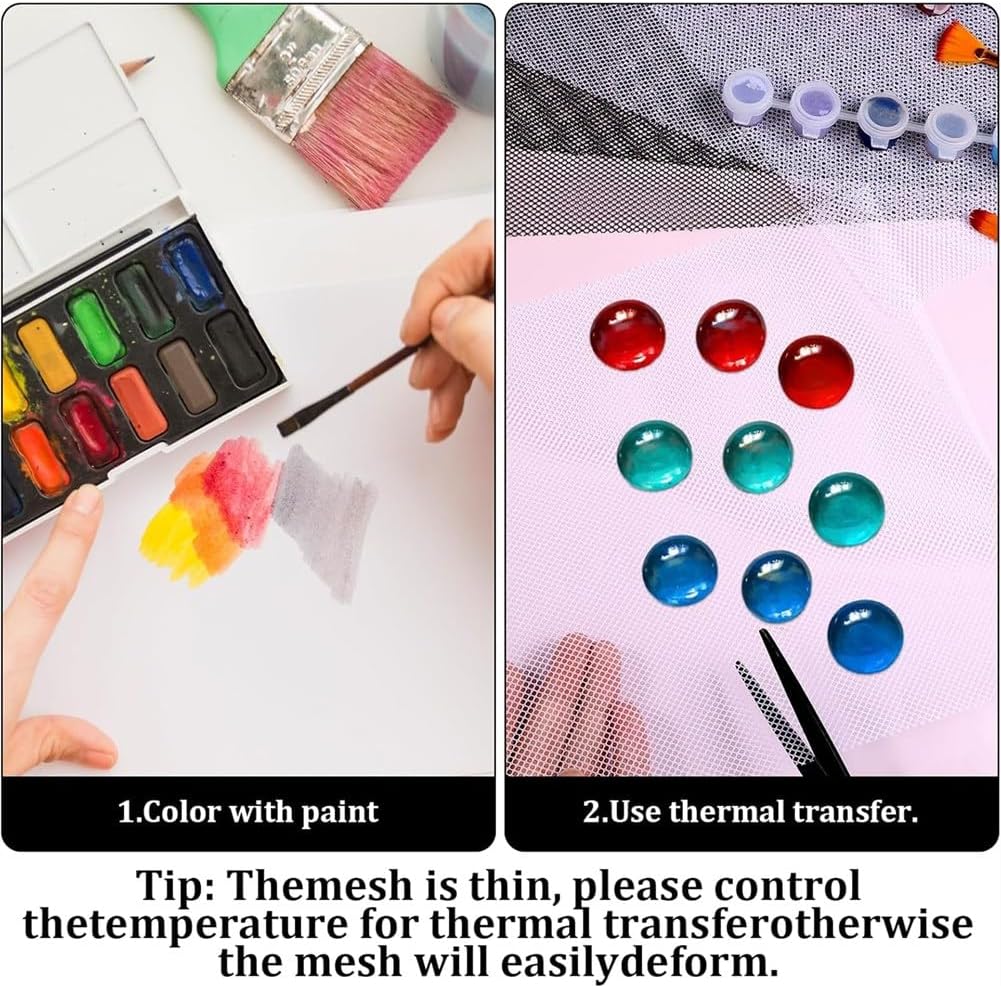 1.Color with paint

2.Use thermal transfer.

Tip: Themesh is thin, please control thetemperature for thermal transferotherwise the mesh will easilydeform.