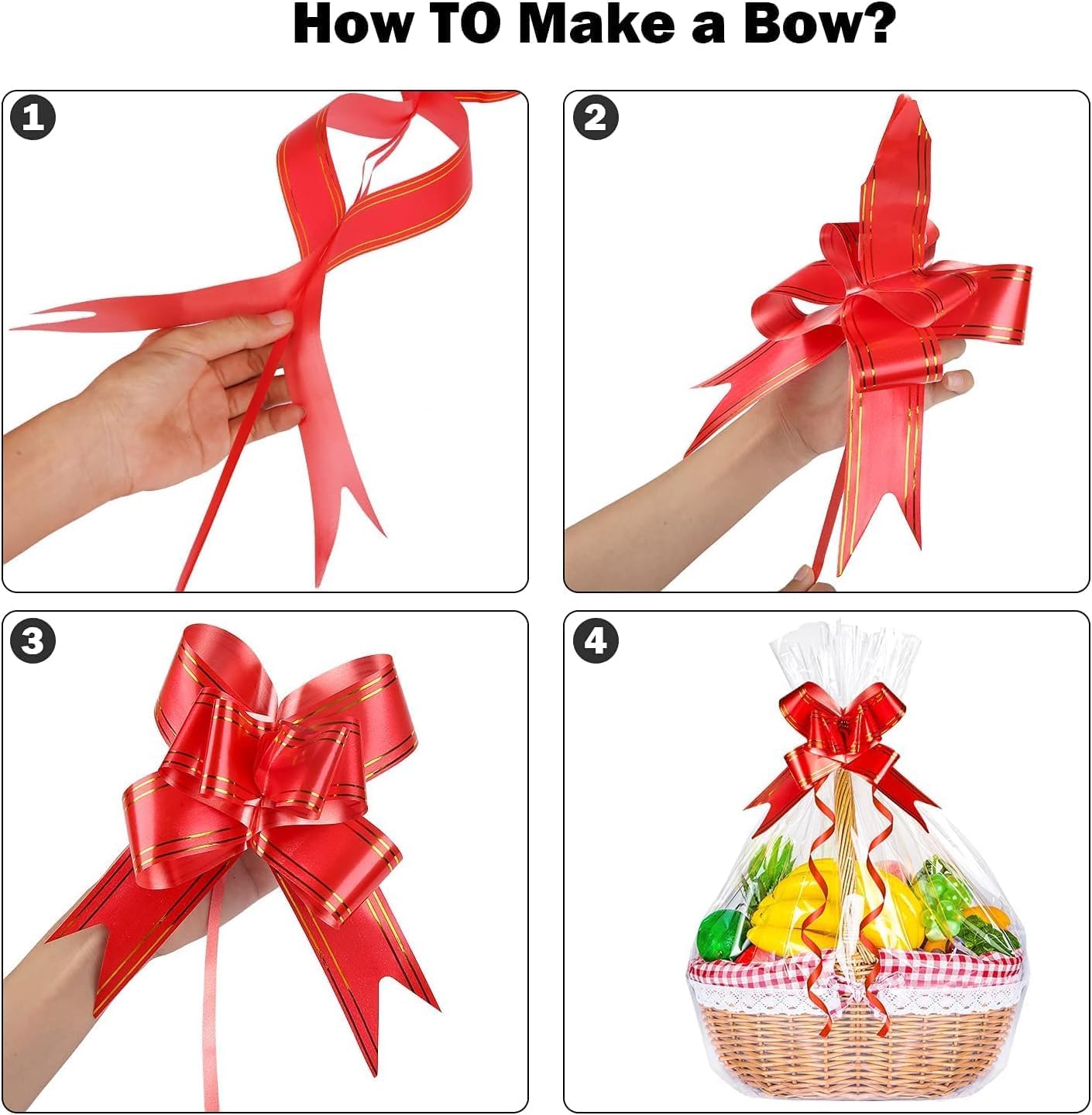 How TO Make a Bow?

1

2

3

4