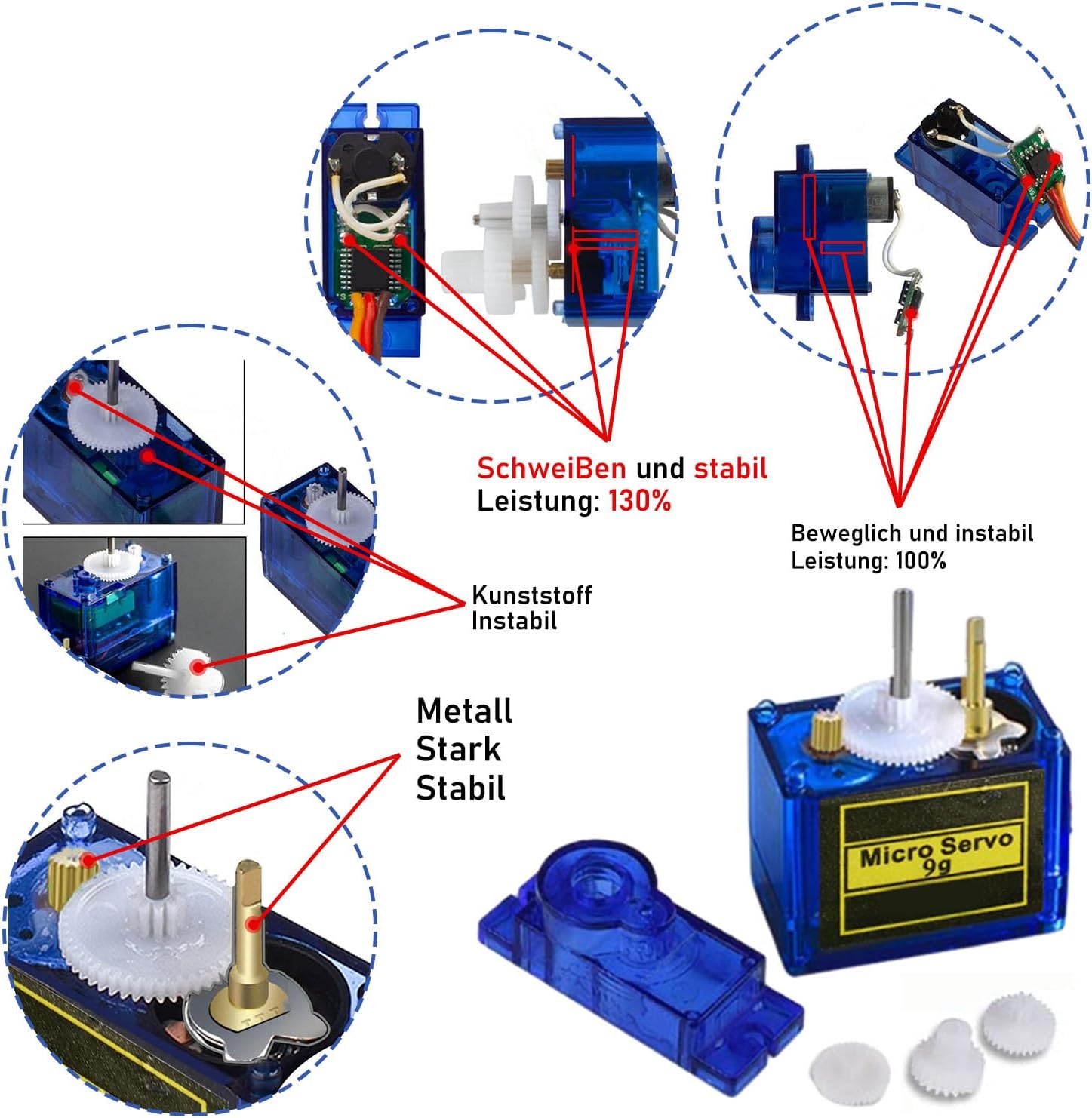 SchweiBen und stabil
Leistung: 130%

Beweglich und instabil
Leistung: 100%

Kunststoff
Instabil

Metall
Stark
Stabil

Micro Servo
9g