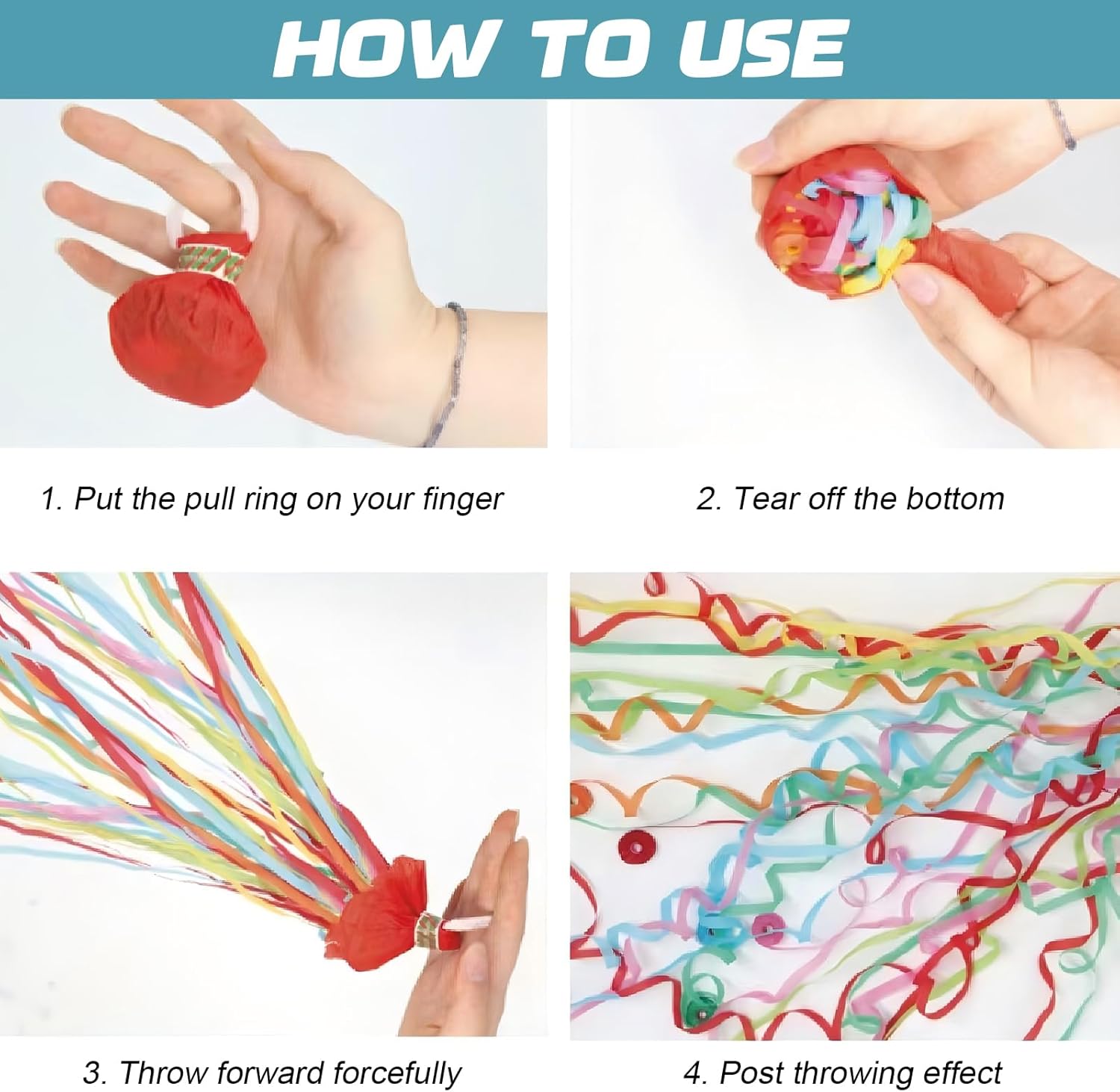 HOW TO USE

1. Put the pull ring on your finger

2. Tear off the bottom

3. Throw forward forcefully

4. Post throwing effect