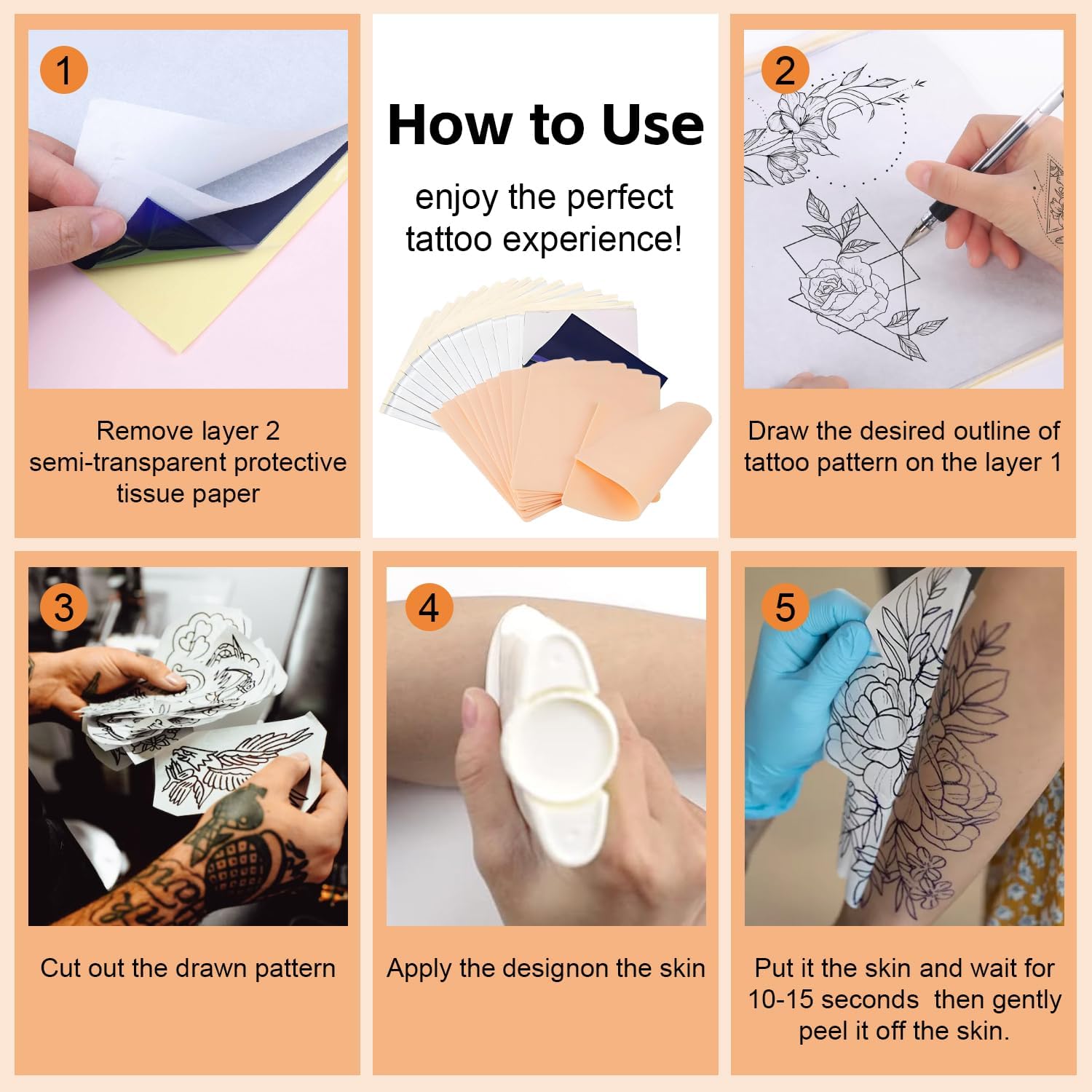 1

Remove layer 2 semi-transparent protective tissue paper

How to Use

enjoy the perfect tattoo experience!

2

Draw the desired outline of tattoo pattern on the layer 1

3

Cut out the drawn pattern

4

Apply the designon the skin

5

Put it the skin and wait for 10-15 seconds then gently peel it off the skin.