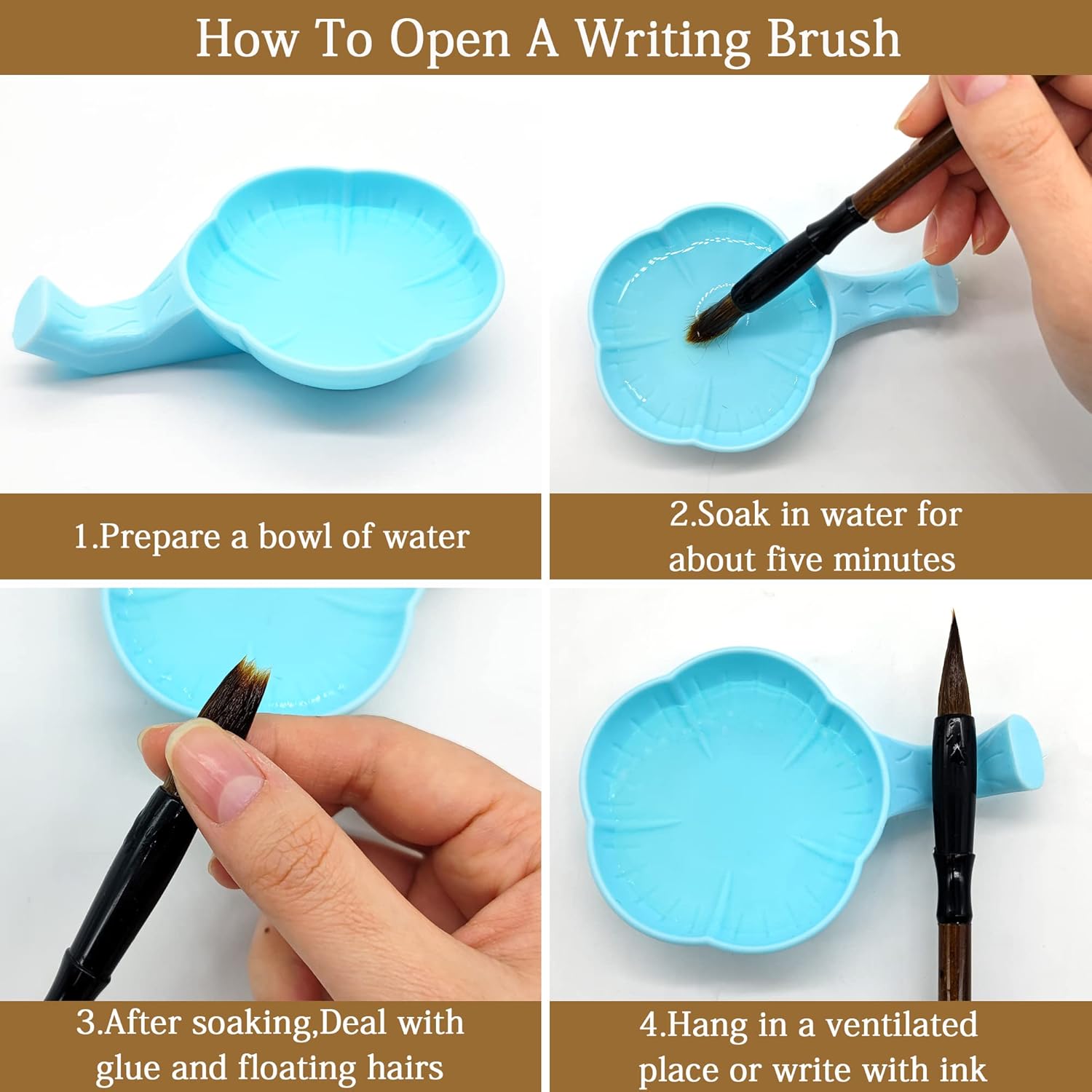 How To Open A Writing Brush

1.Prepare a bowl of water

2.Soak in water for about five minutes

3.After soaking,Deal with glue and floating hairs

4.Hang in a ventilated place or write with ink