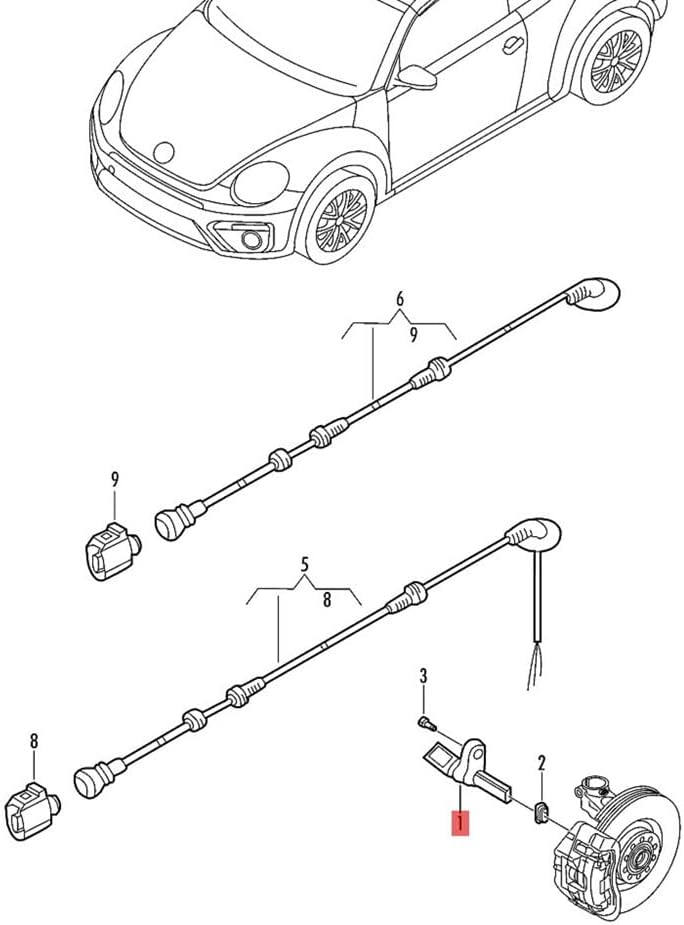 6
9
9
5
8
3
8
2
1