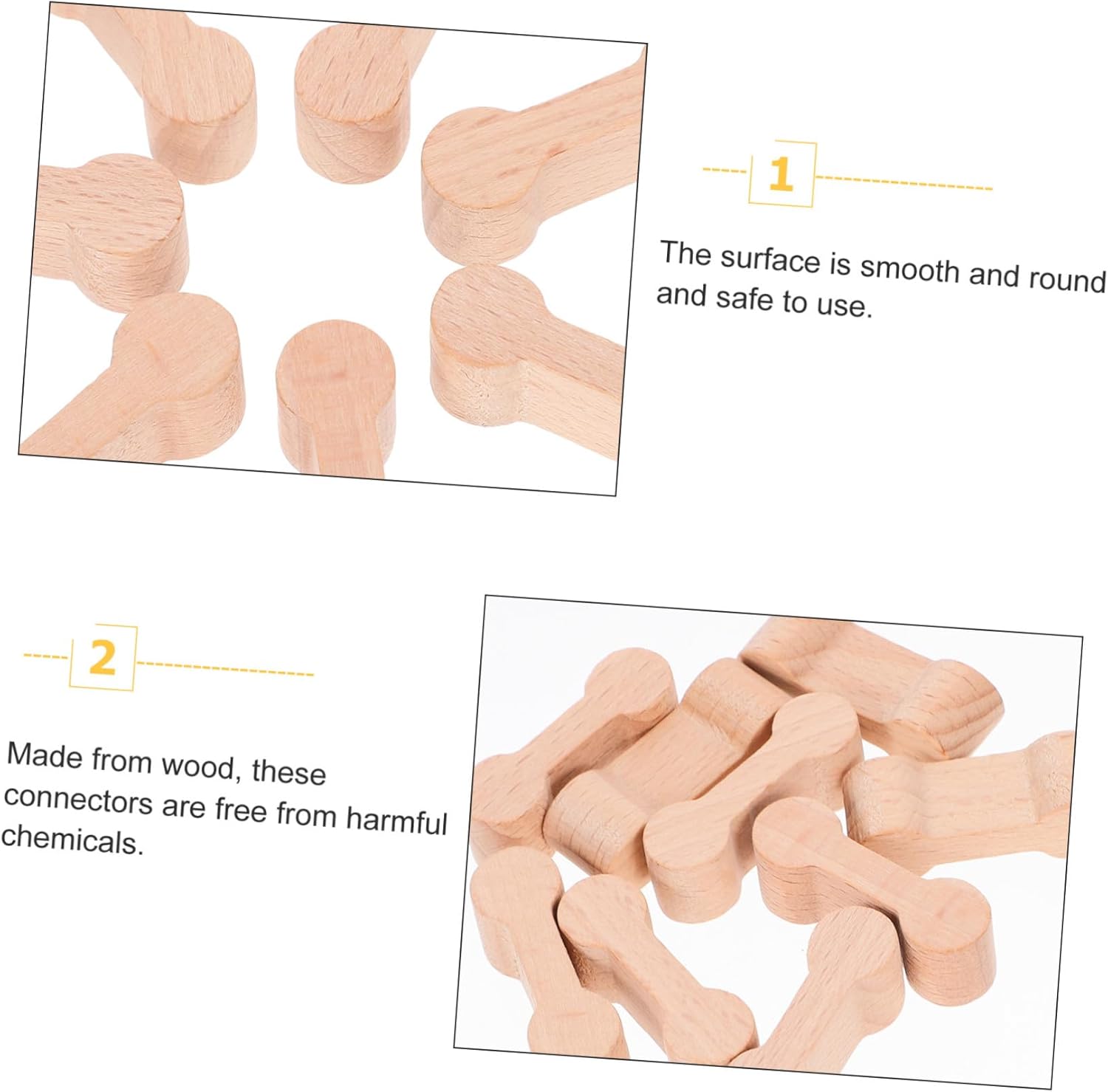 1

The surface is smooth and round and safe to use.

2

Made from wood, these connectors are free from harmful chemicals.