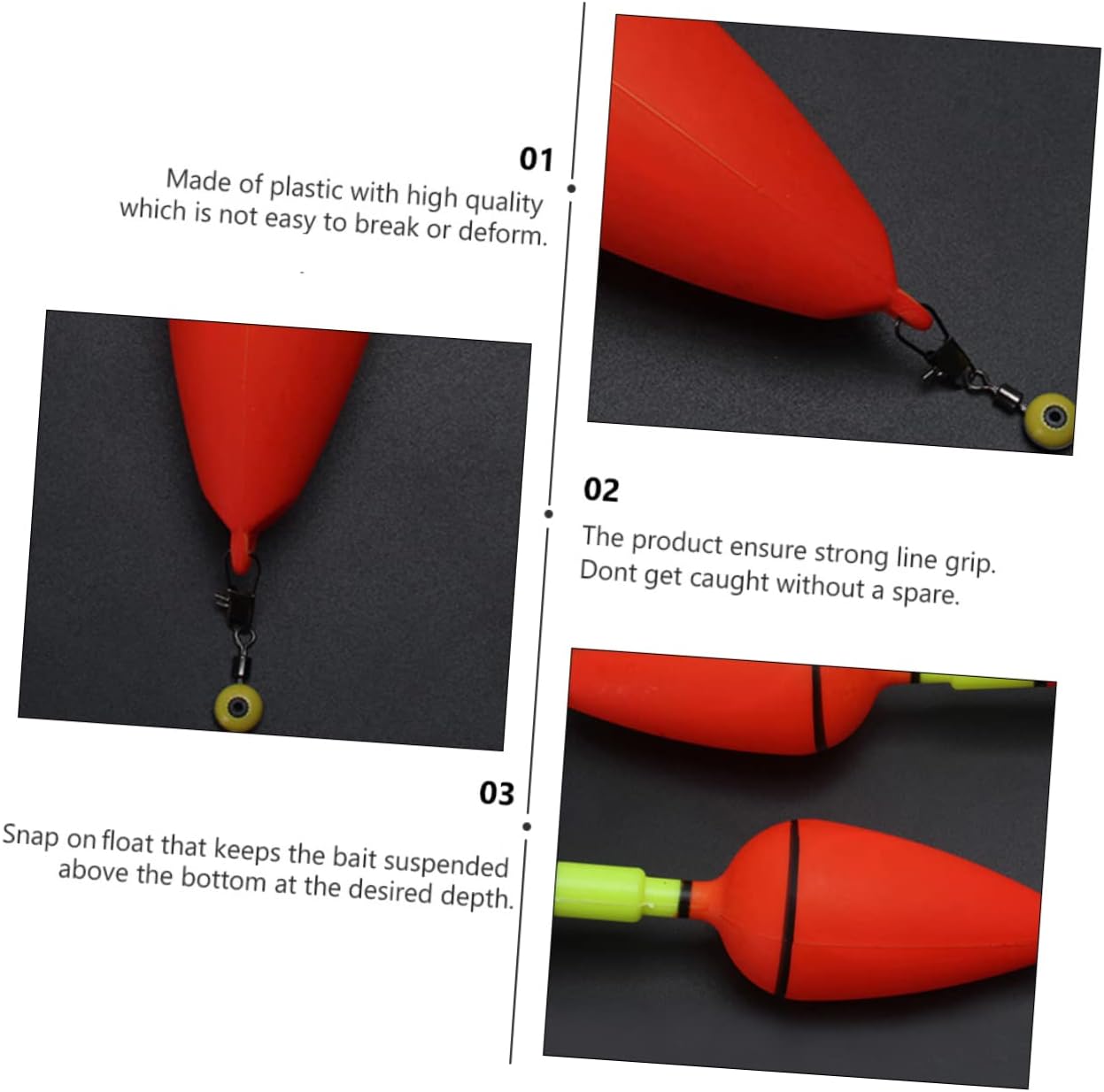 01
Made of plastic with high quality which is not easy to break or deform.

02
The product ensure strong line grip. Dont get caught without a spare.

03
Snap on float that keeps the bait suspended above the bottom at the desired depth.