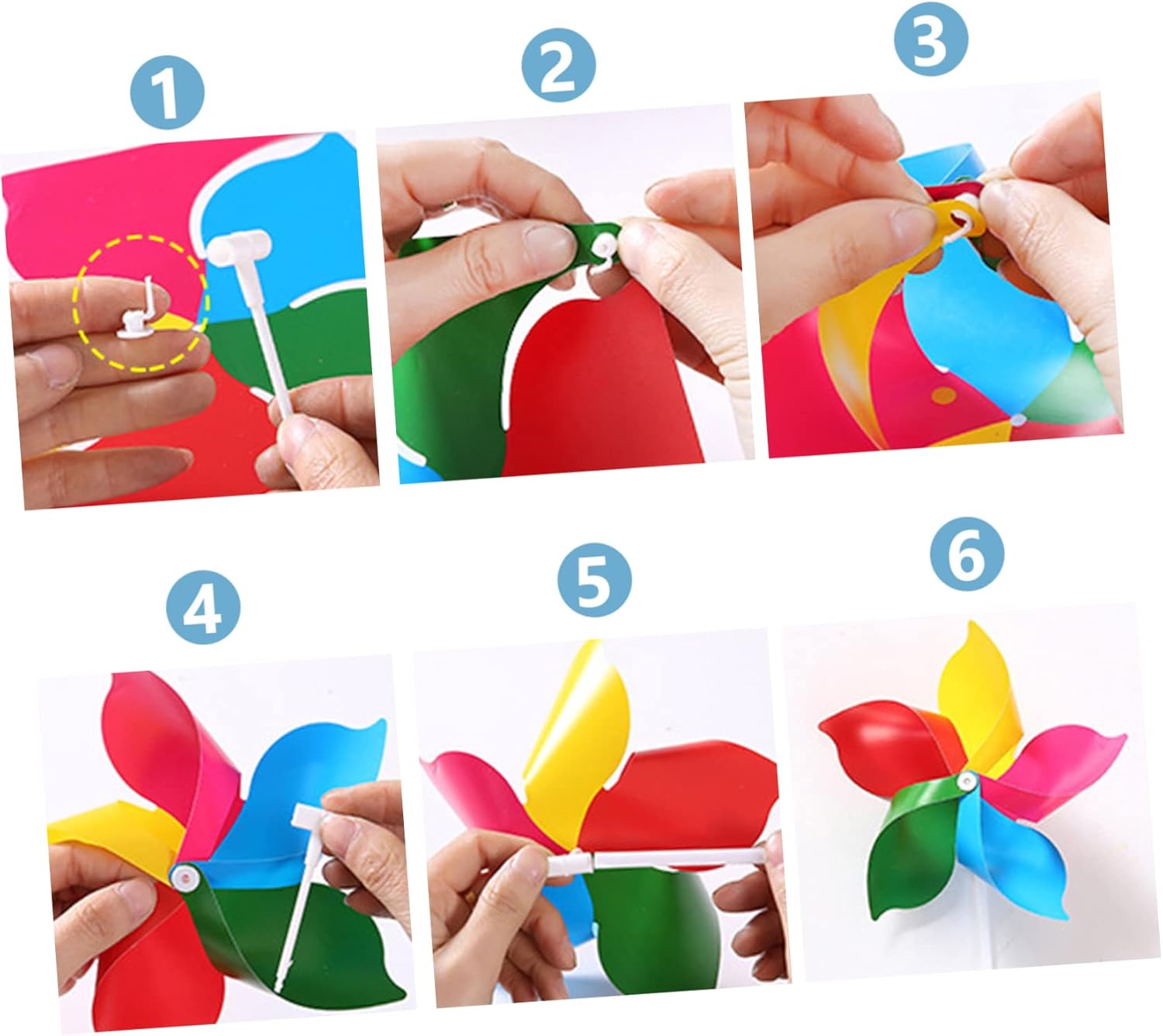 1
2
3
4
5
6