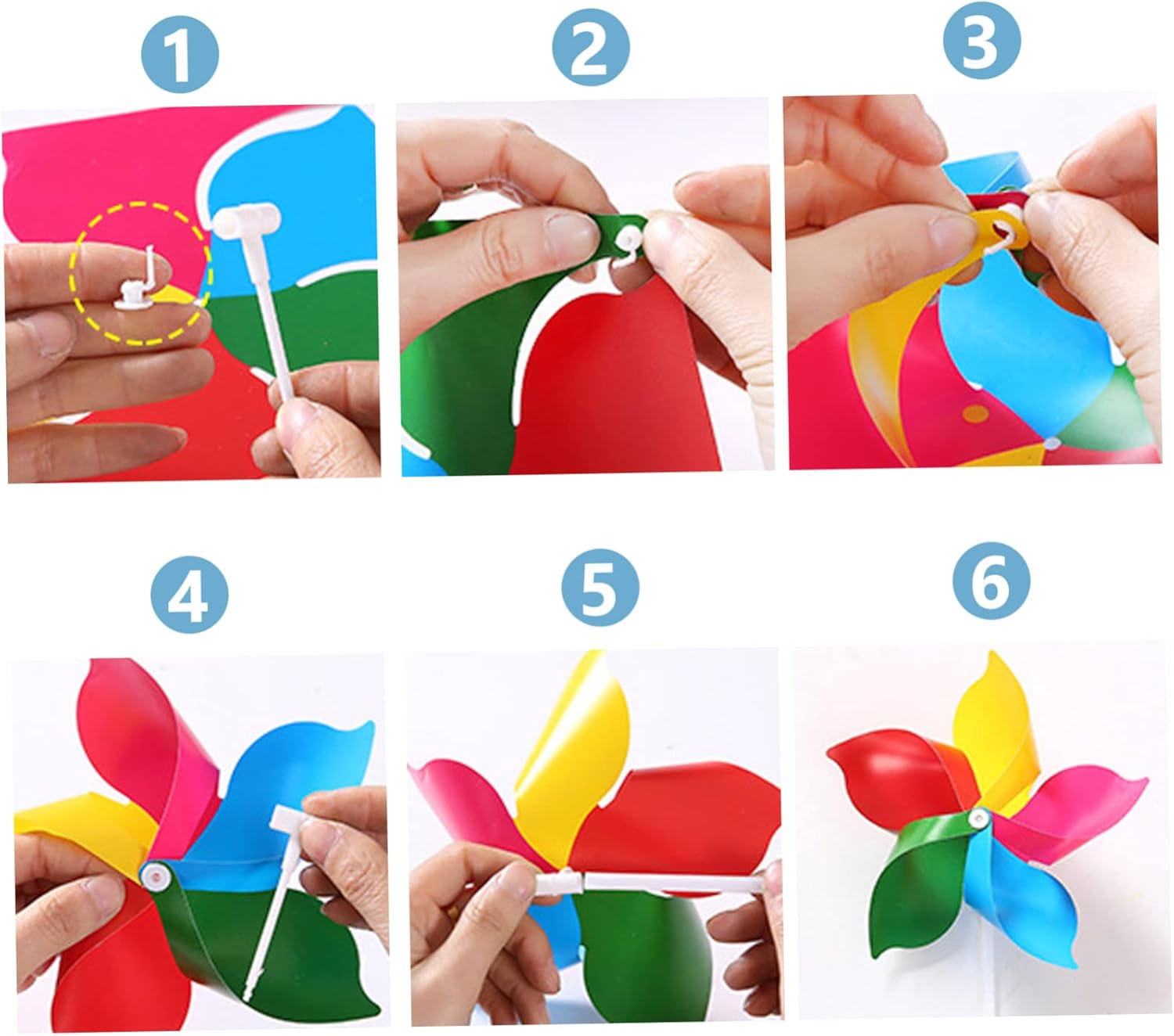 1
2
3
4
5
6