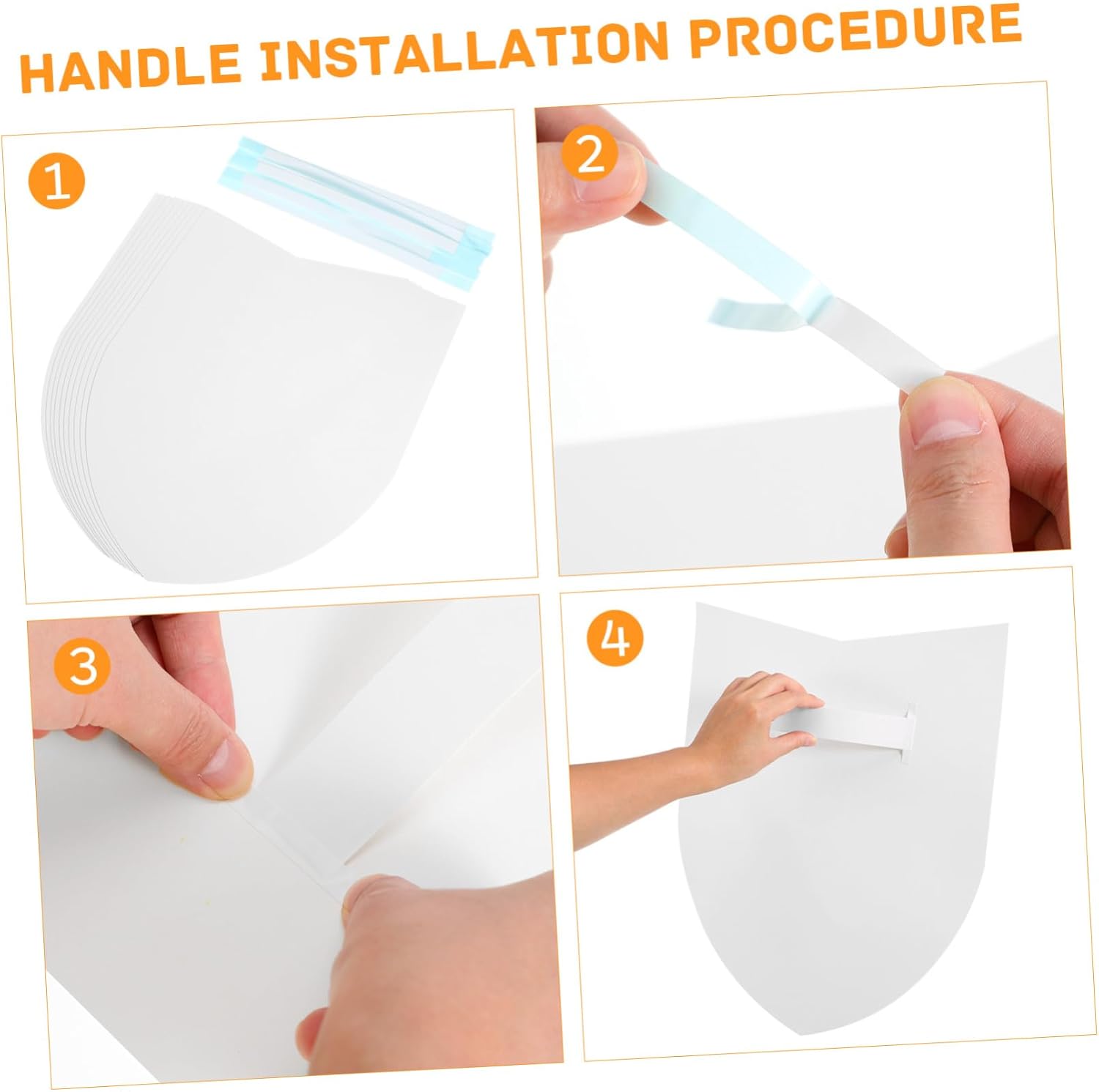 HANDLE INSTALLATION PROCEDURE

1

2

3

4