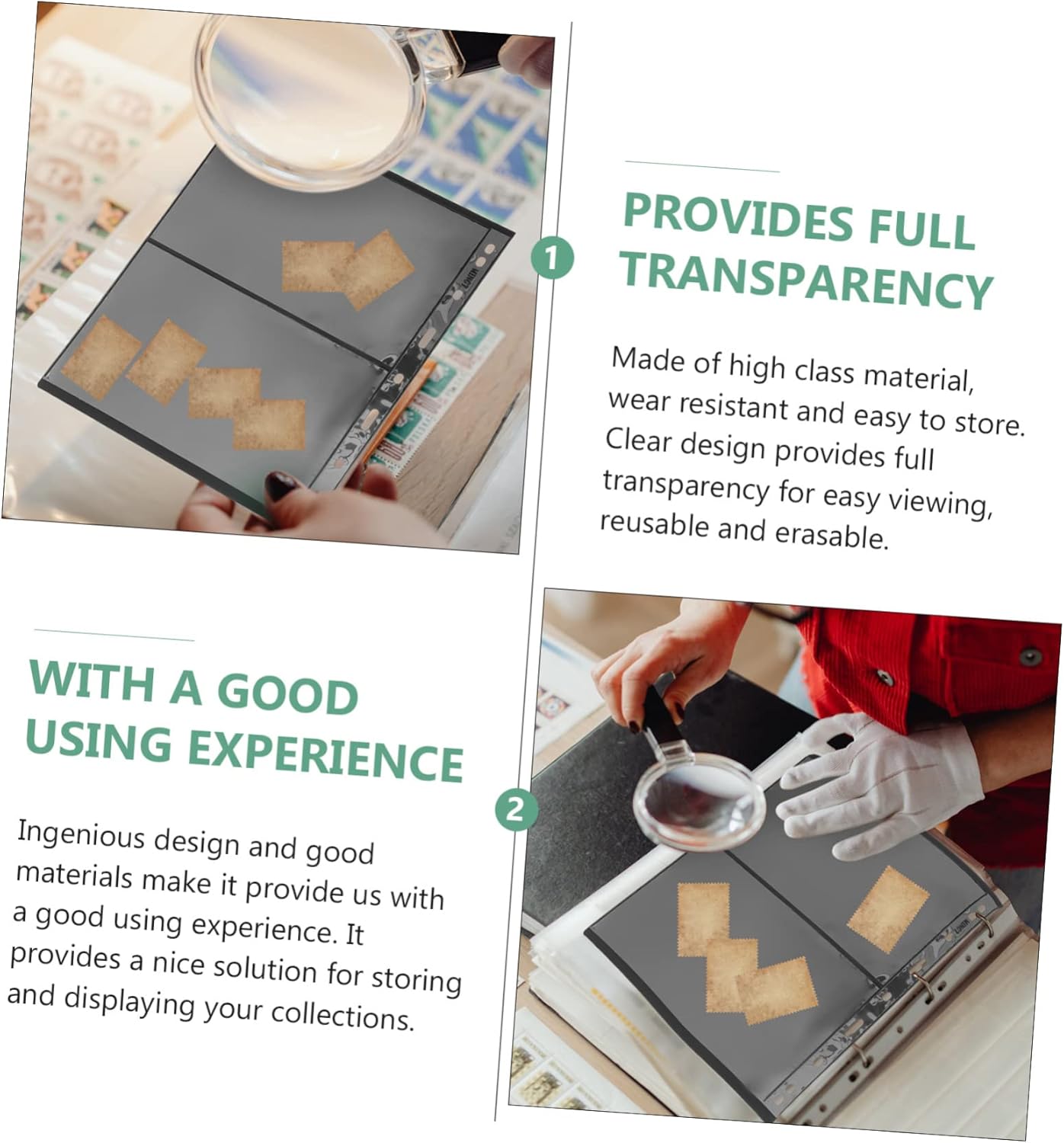 1

PROVIDES FULL TRANSPARENCY

Made of high class material, wear resistant and easy to store. Clear design provides full transparency for easy viewing, reusable and erasable.

WITH A GOOD USING EXPERIENCE

2

Ingenious design and good materials make it provide us with a good using experience. It provides a nice solution for storing and displaying your collections.