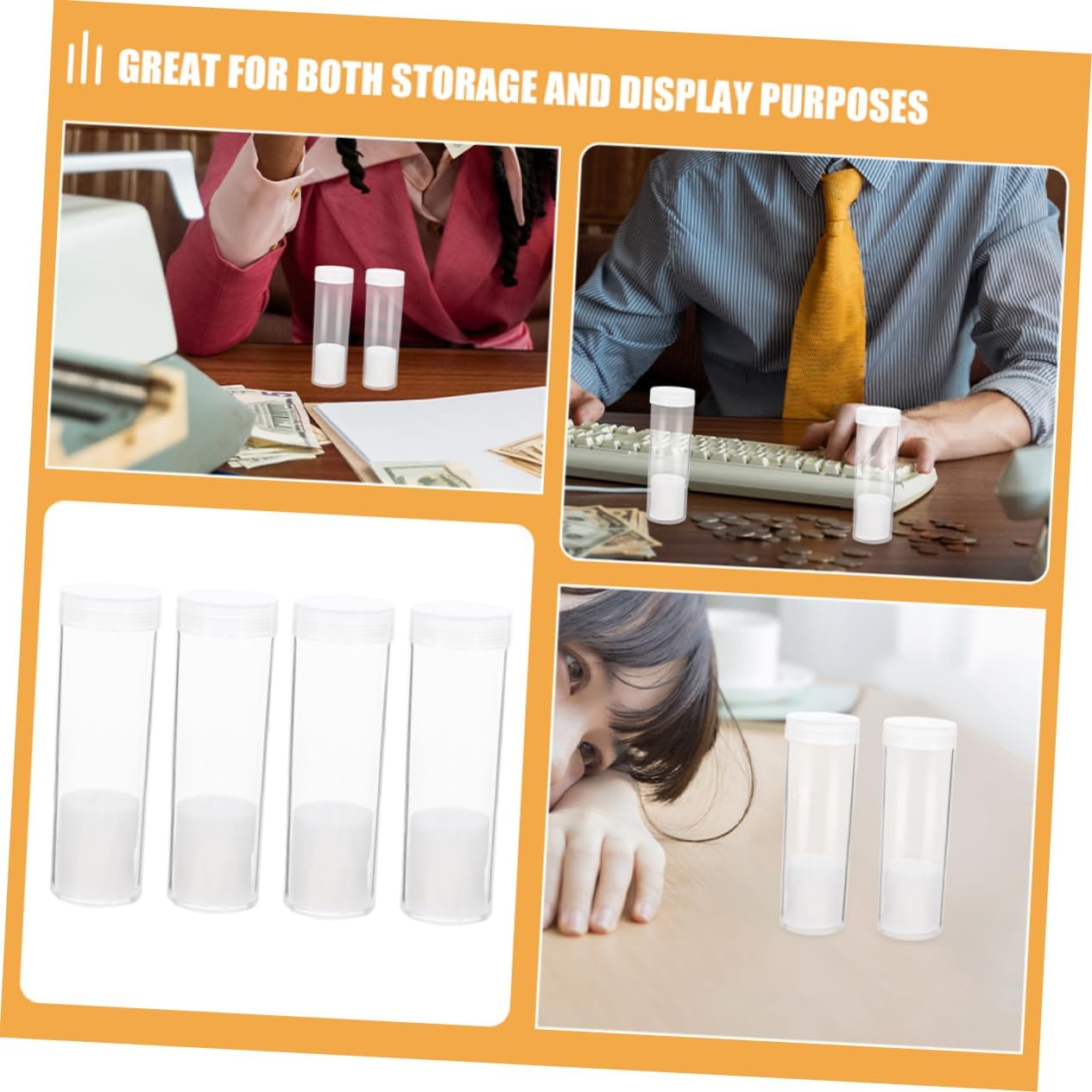 GREAT FOR BOTH STORAGE AND DISPLAY PURPOSES