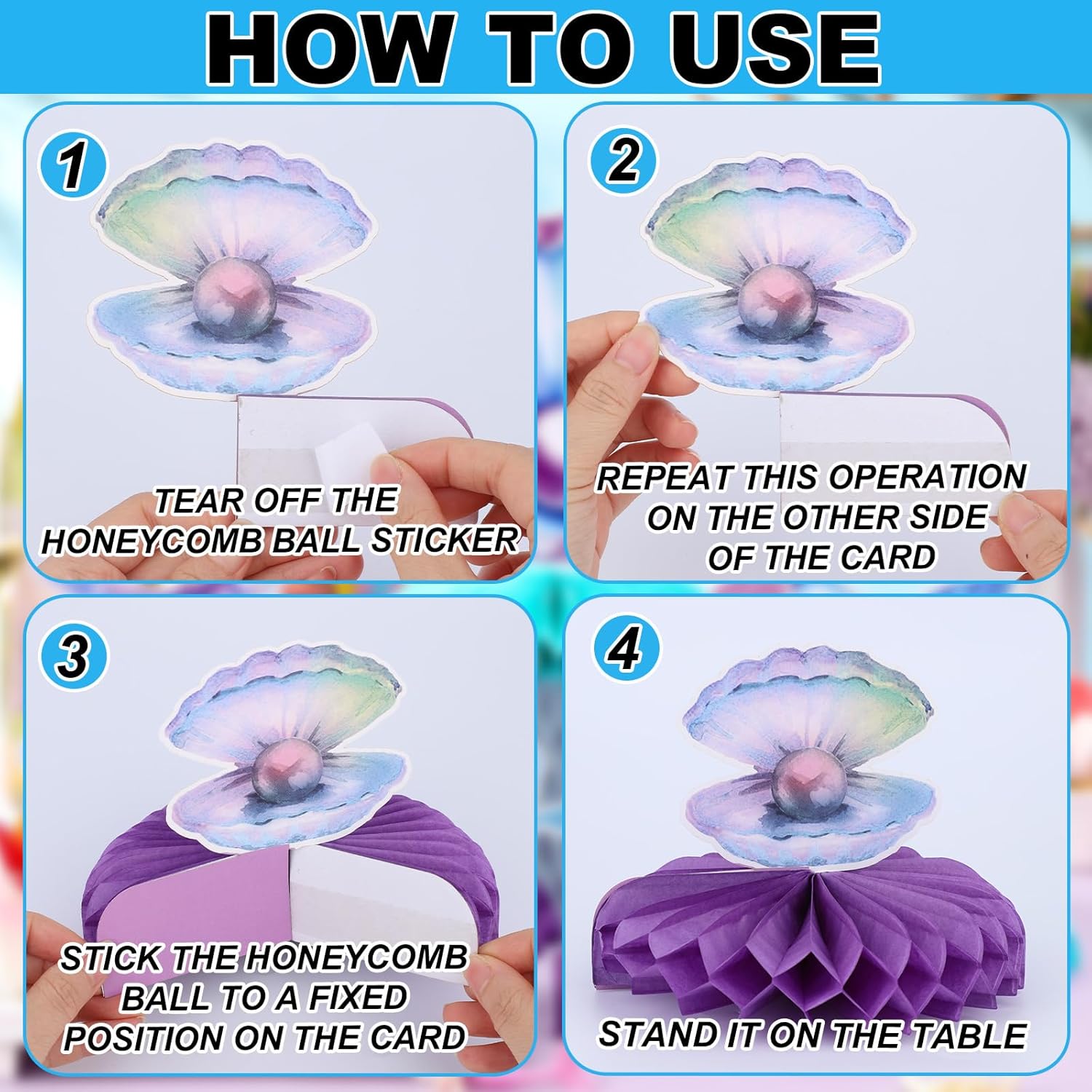 HOW TO USE

1

TEAR OFF THE HONEYCOMB BALL STICKER

2

REPEAT THIS OPERATION ON THE OTHER SIDE OF THE CARD

3

STICK THE HONEYCOMB BALL TO A FIXED POSITION ON THE CARD

4

STAND IT ON THE TABLE