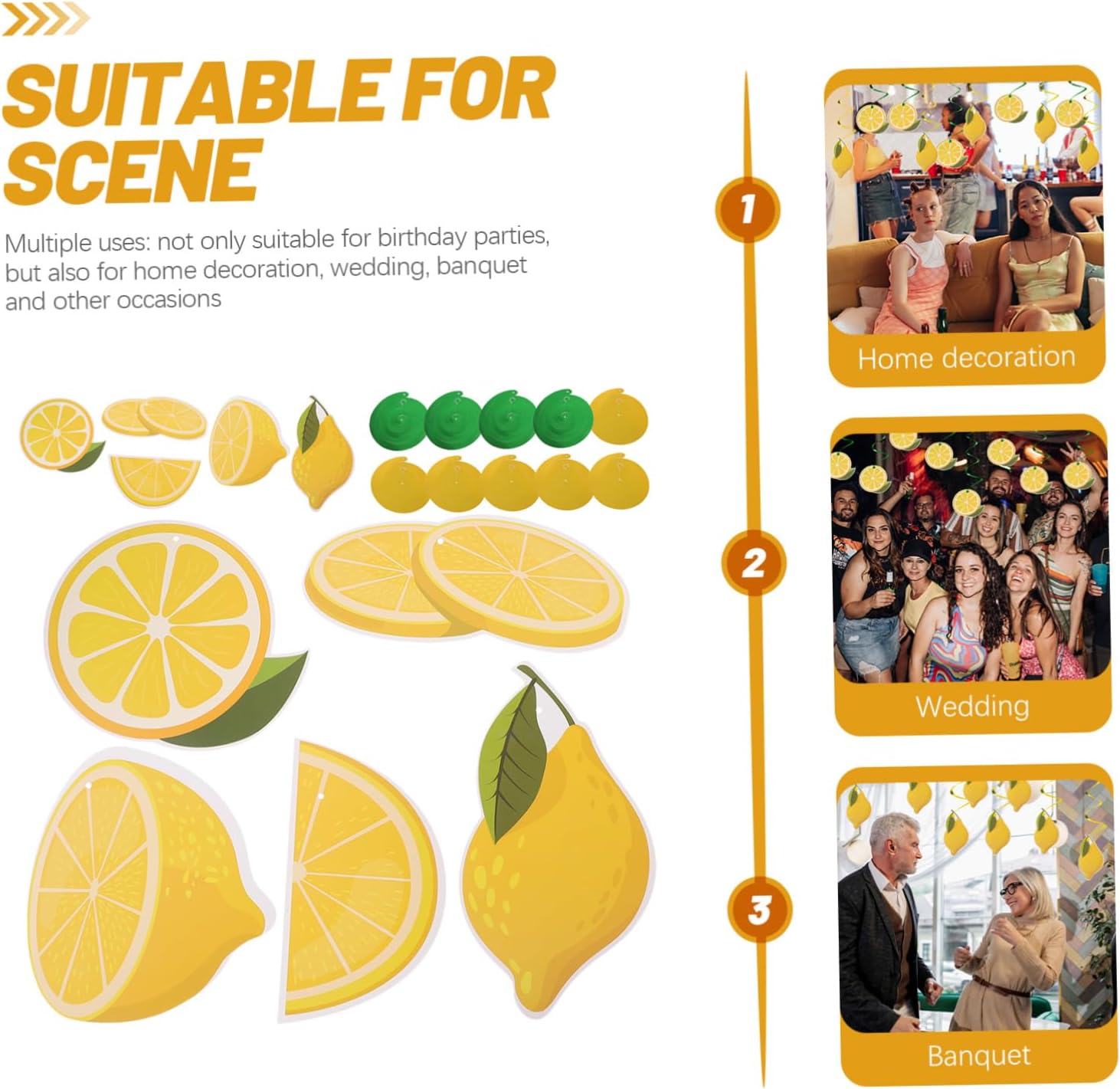 SUITABLE FOR SCENE

Multiple uses: not only suitable for birthday parties, but also for home decoration, wedding, banquet and other occasions

1

Home decoration

2

Wedding

3

Banquet