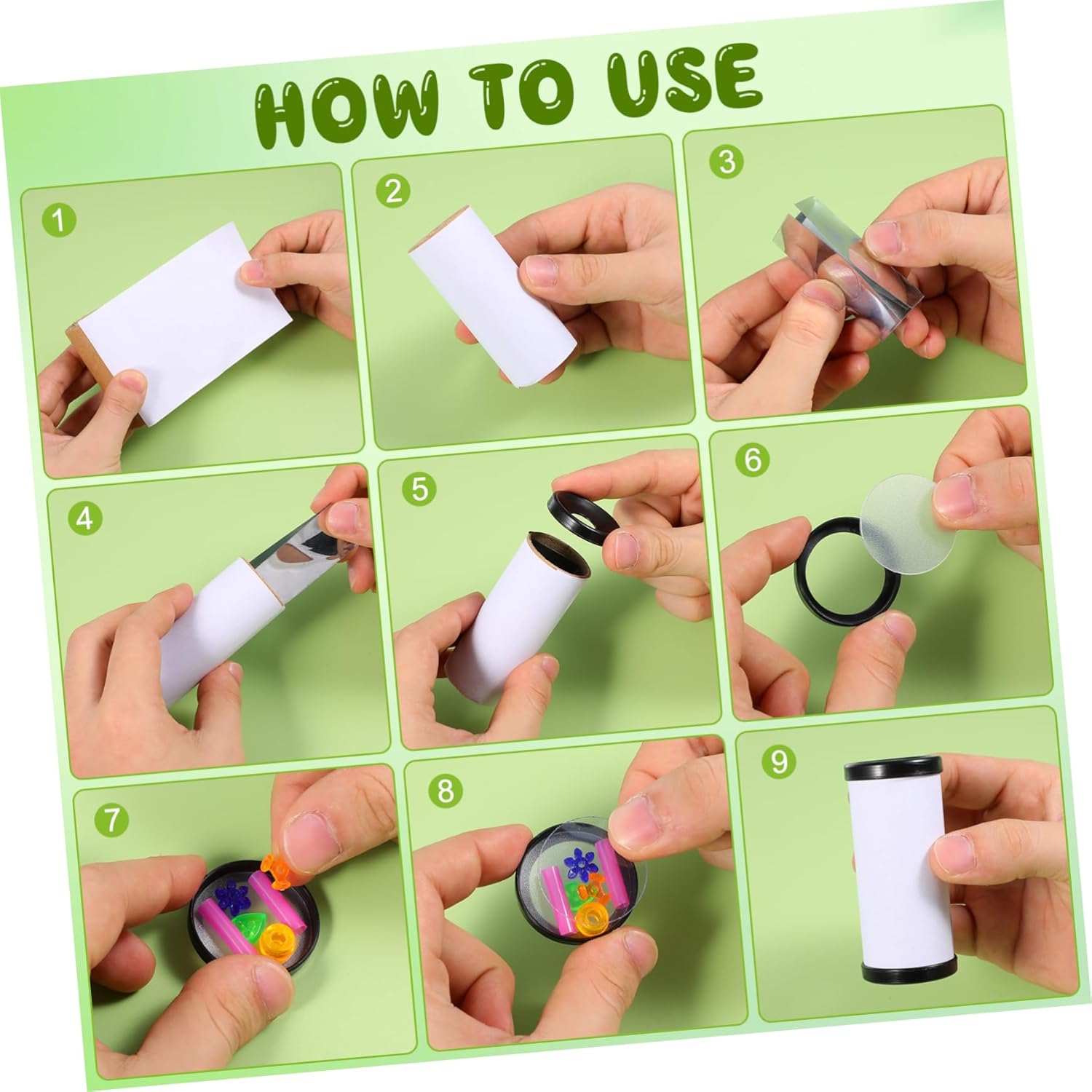 HOW TO USE

1

2

3

4

5

6

7

8

9