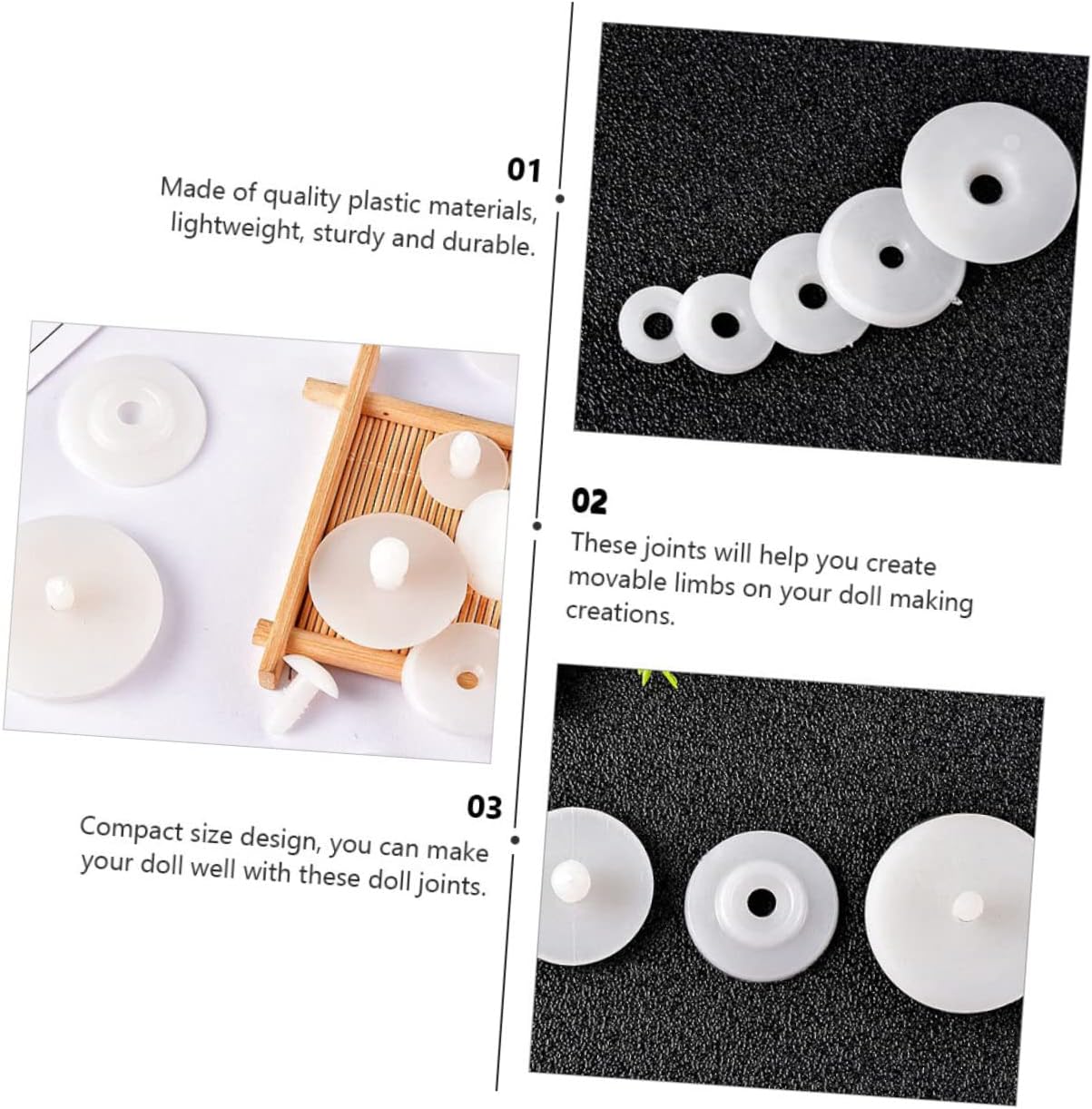 01
Made of quality plastic materials, lightweight, sturdy and durable.

02
These joints will help you create movable limbs on your doll making creations.

03
Compact size design, you can make your doll well with these doll joints.