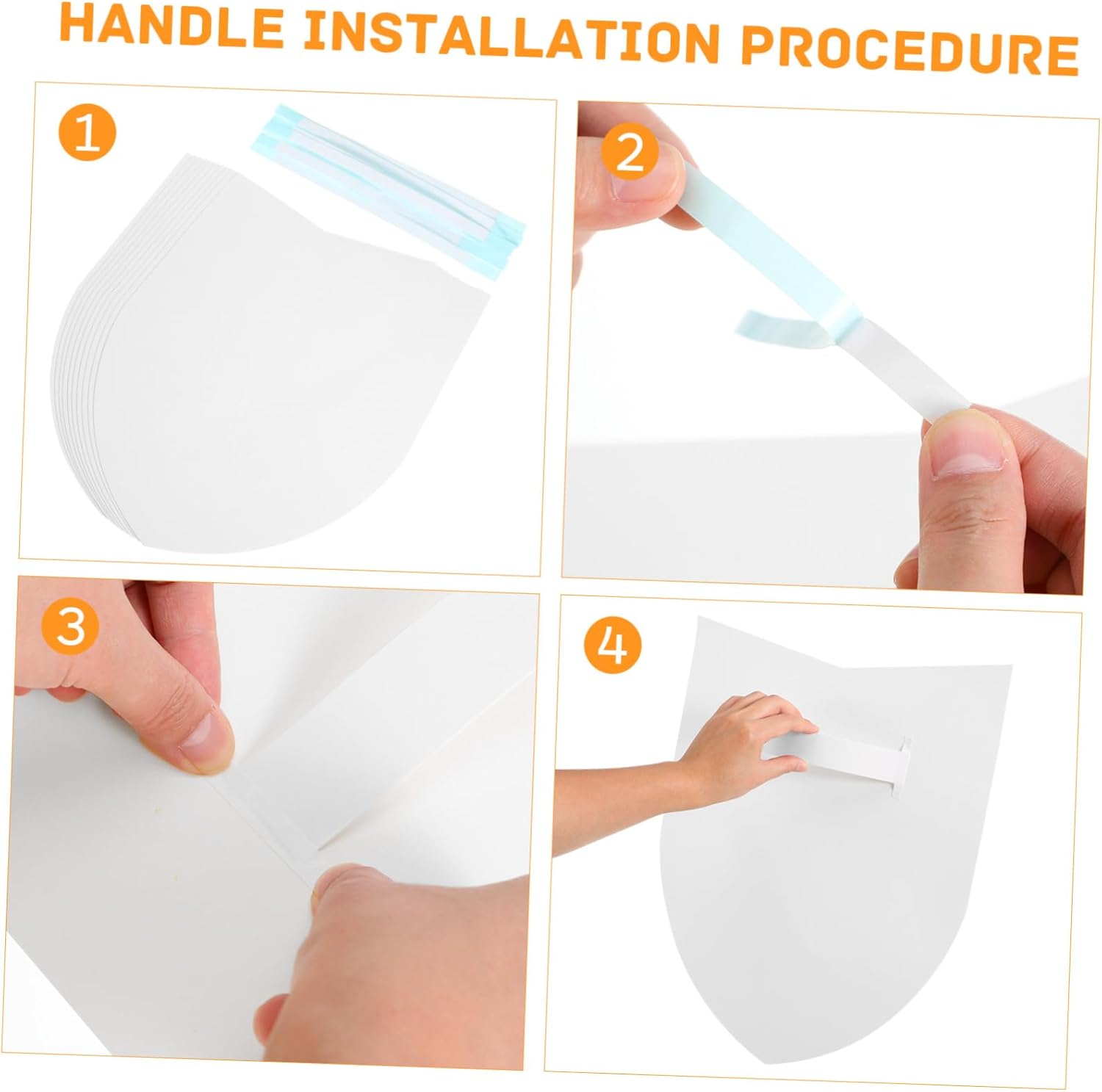 HANDLE INSTALLATION PROCEDURE

1

2

3

4