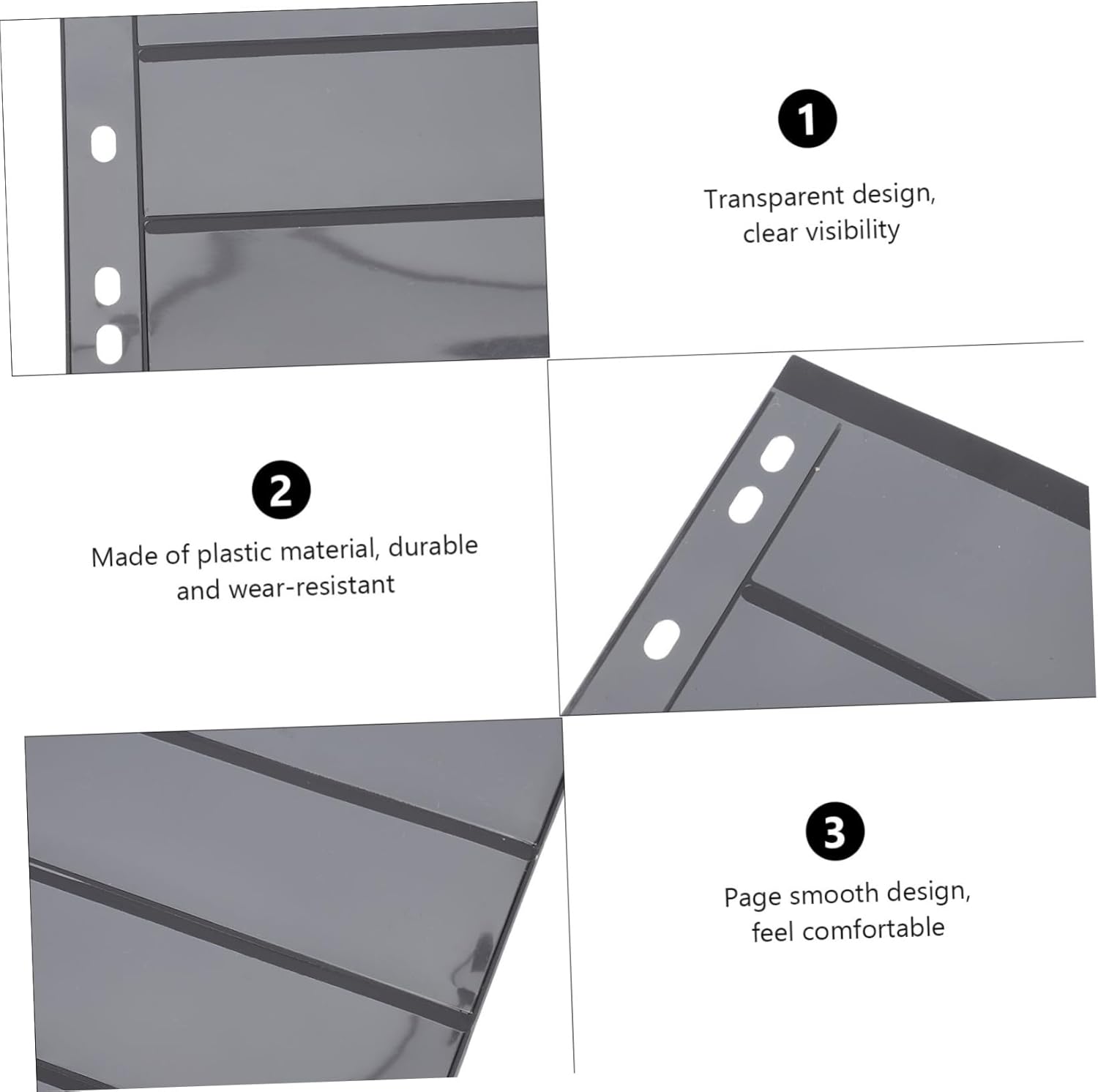 1

Transparent design, clear visibility

2

Made of plastic material, durable and wear-resistant

3

Page smooth design, feel comfortable