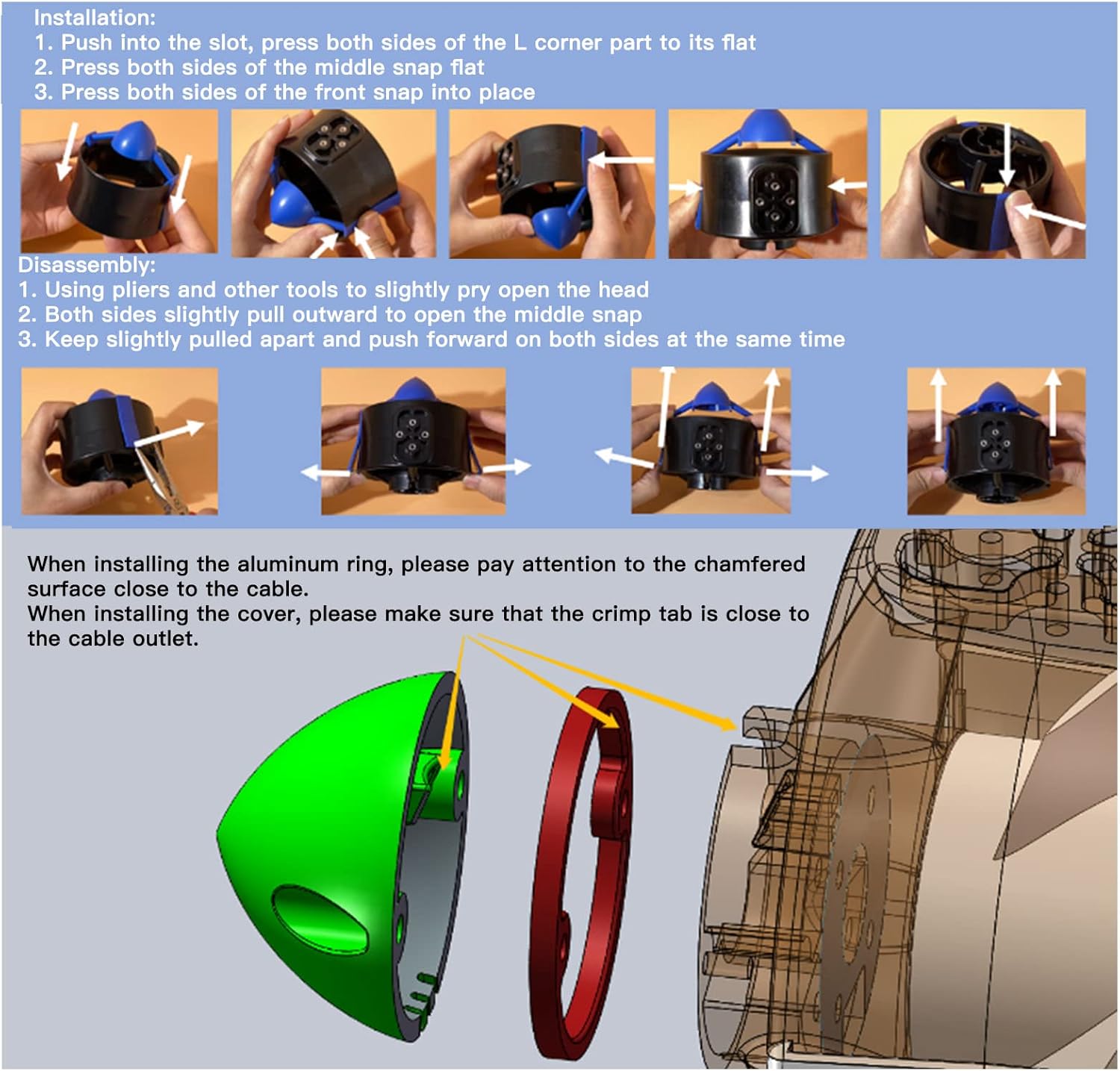 Installation:
1. Push into the slot, press both sides of the L corner part to its flat
2. Press both sides of the middle snap flat
3. Press both sides of the front snap into place

Disassembly:
1. Using pliers and other tools to slightly pry open the head
2. Both sides slightly pull outward to open the middle snap
3. Keep slightly pulled apart and push forward on both sides at the same time

When installing the aluminum ring, please pay attention to the chamfered surface close to the cable.
When installing the cover, please make sure that the crimp tab is close to the cable outlet.