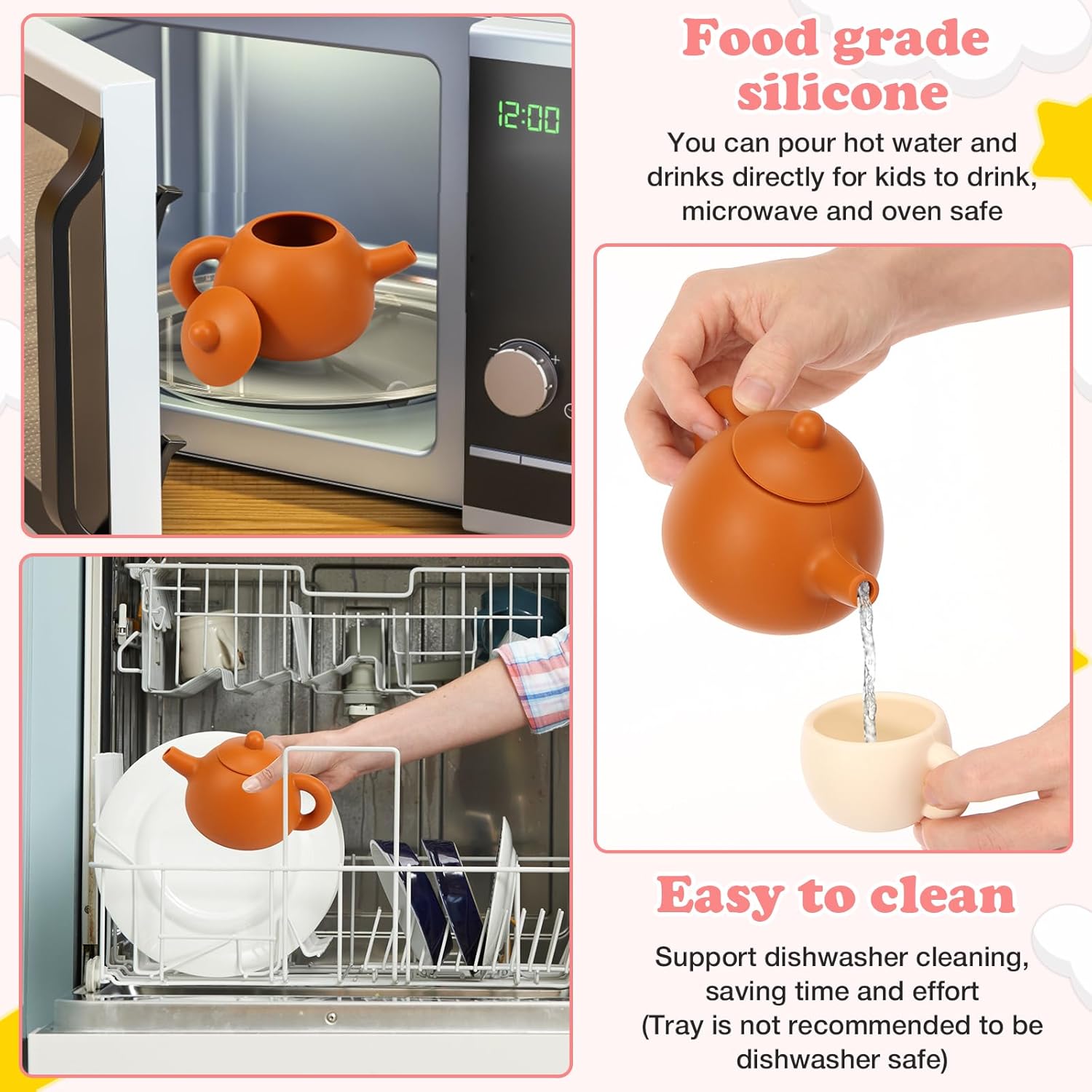 12:00

Food grade silicone

You can pour hot water and drinks directly for kids to drink, microwave and oven safe

Easy to clean

Support dishwasher cleaning, saving time and effort (Tray is not recommended to be dishwasher safe)