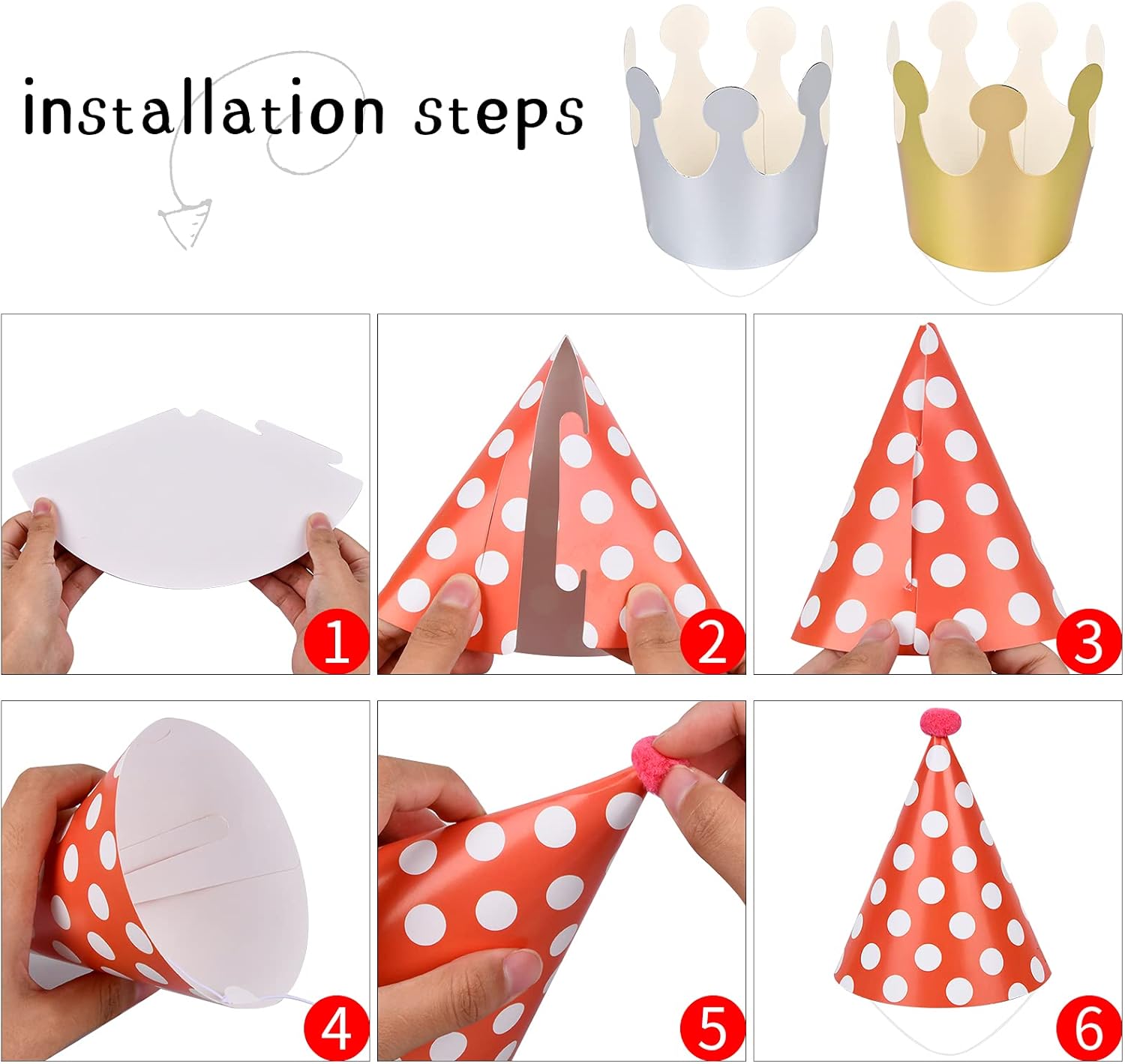 installation steps

1

2

3

4

5

6