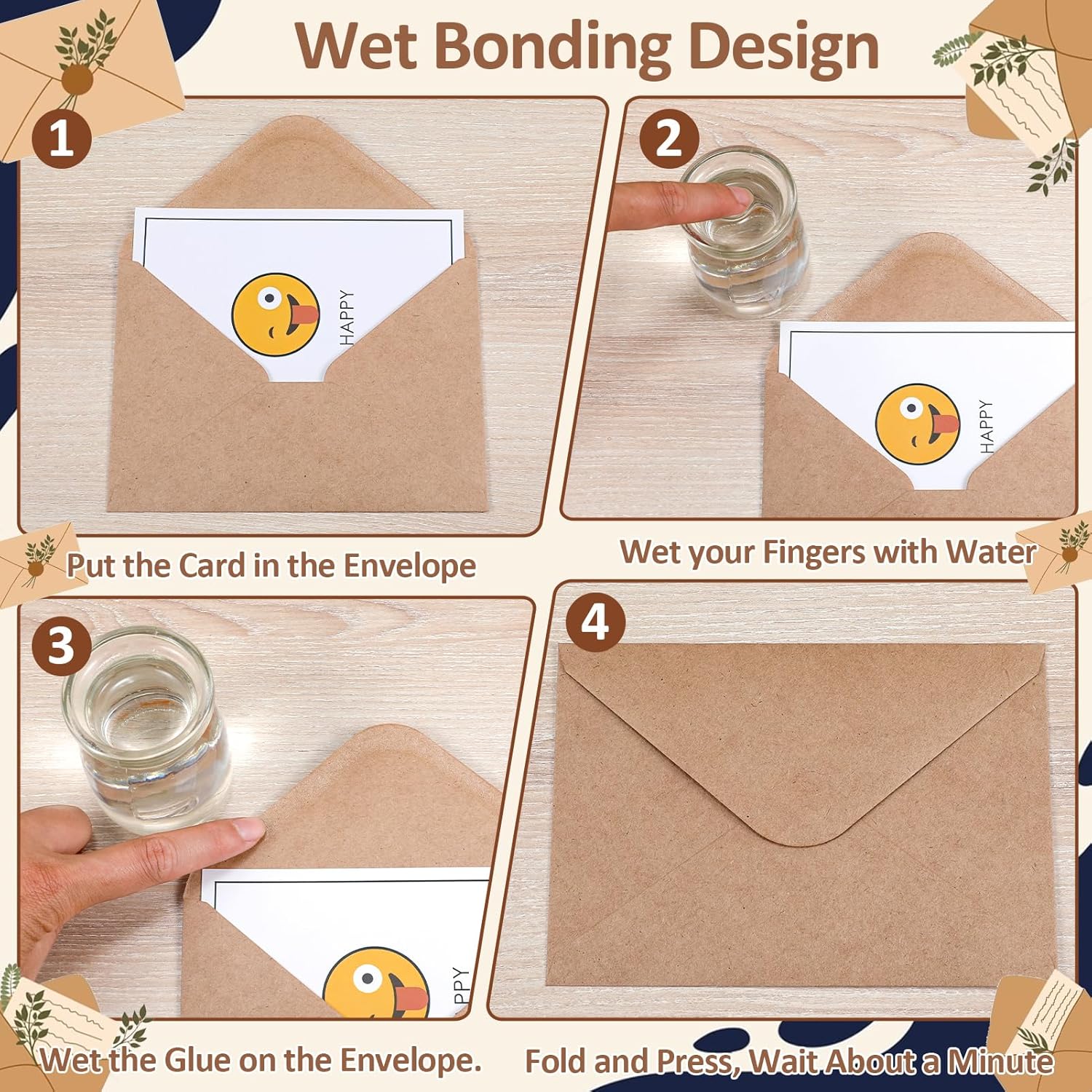 Wet Bonding Design

1

HAPPY

Put the Card in the Envelope

2

HAPPY

Wet your Fingers with Water

3

PPY

Wet the Glue on the Envelope.

4

Fold and Press, Wait About a Minute