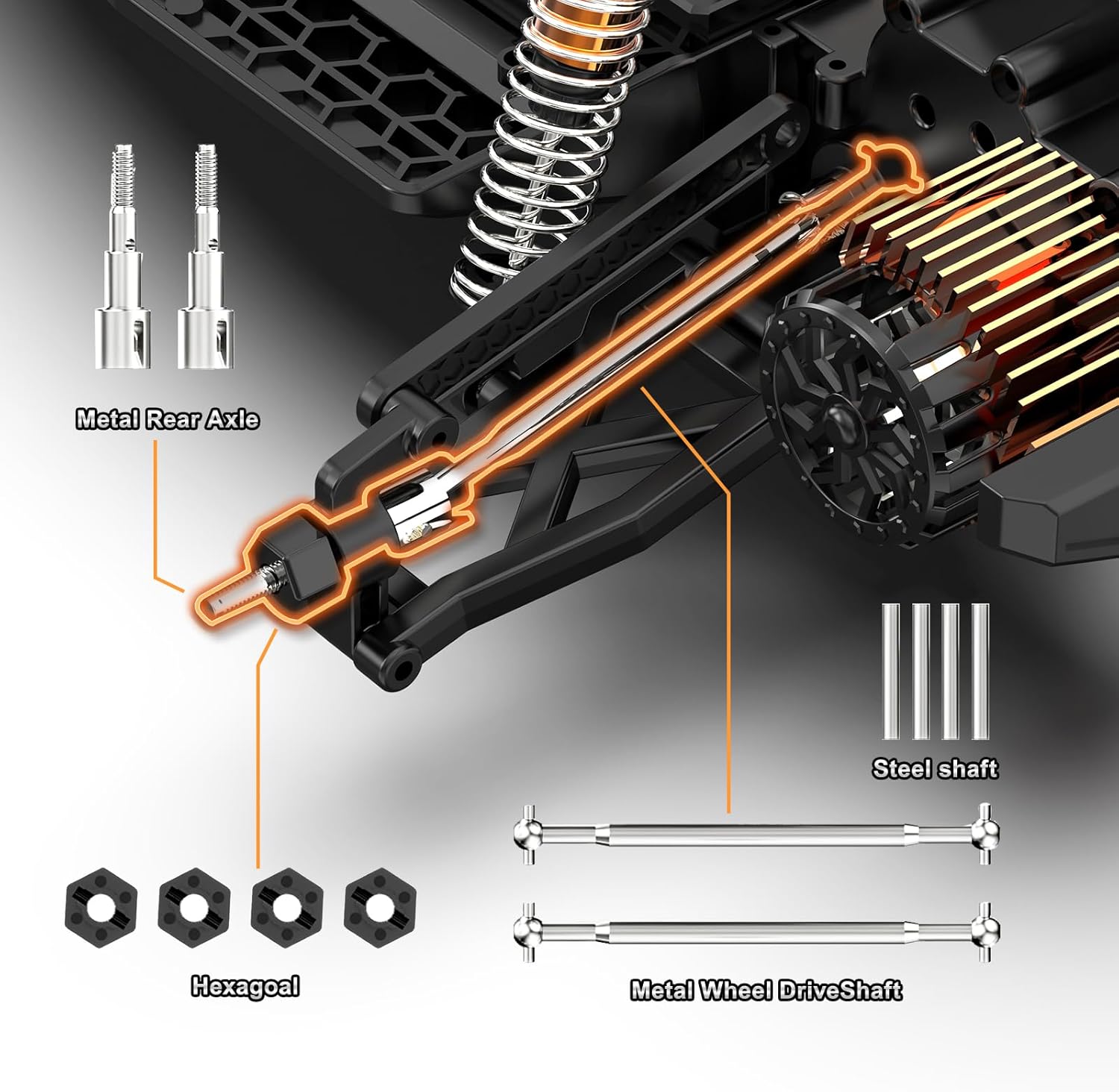 Metal Rear Axle

Steel shaft

Hexagoal

Metal Wheel DriveShaft