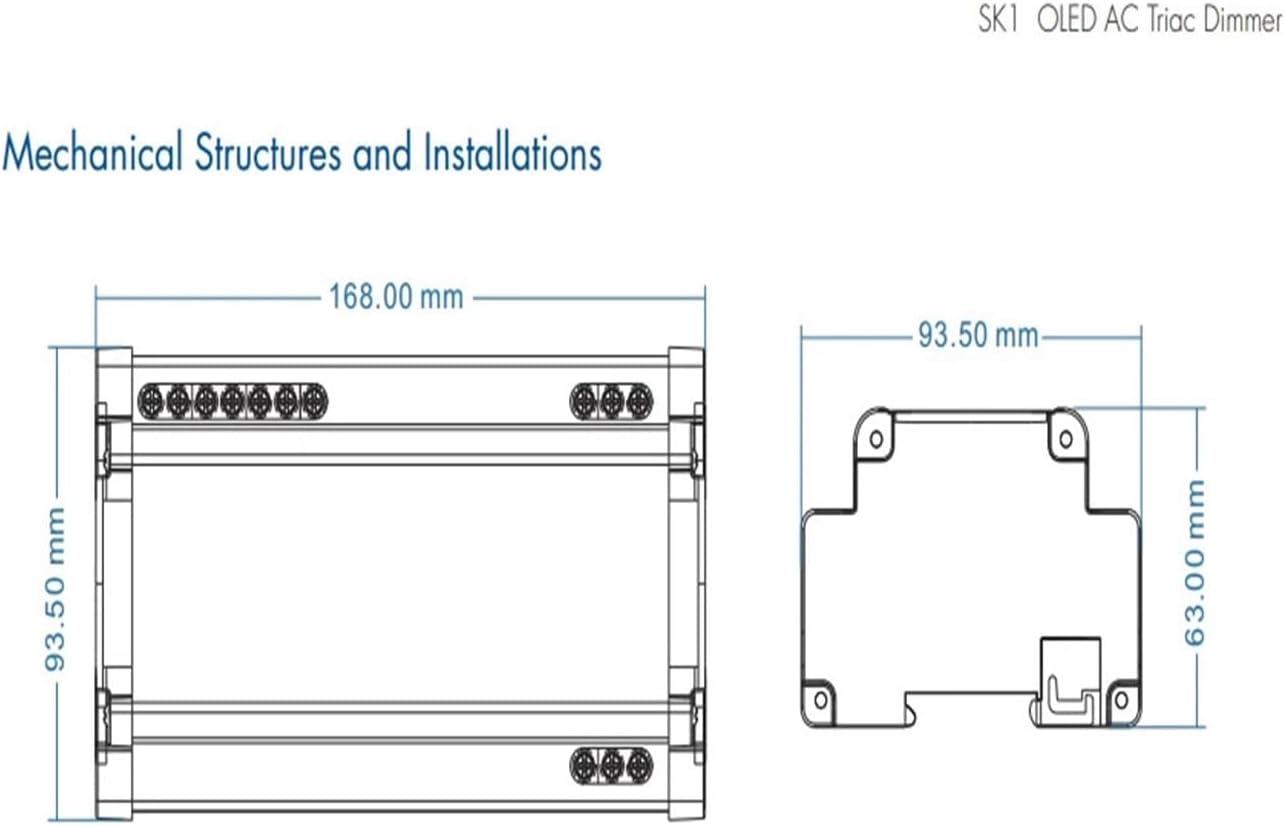 SK1 OLED AC Triac Dimmer

Mechanical Structures and Installations

168.00 mm

93.50 mm

93.50 mm

63.00 mm