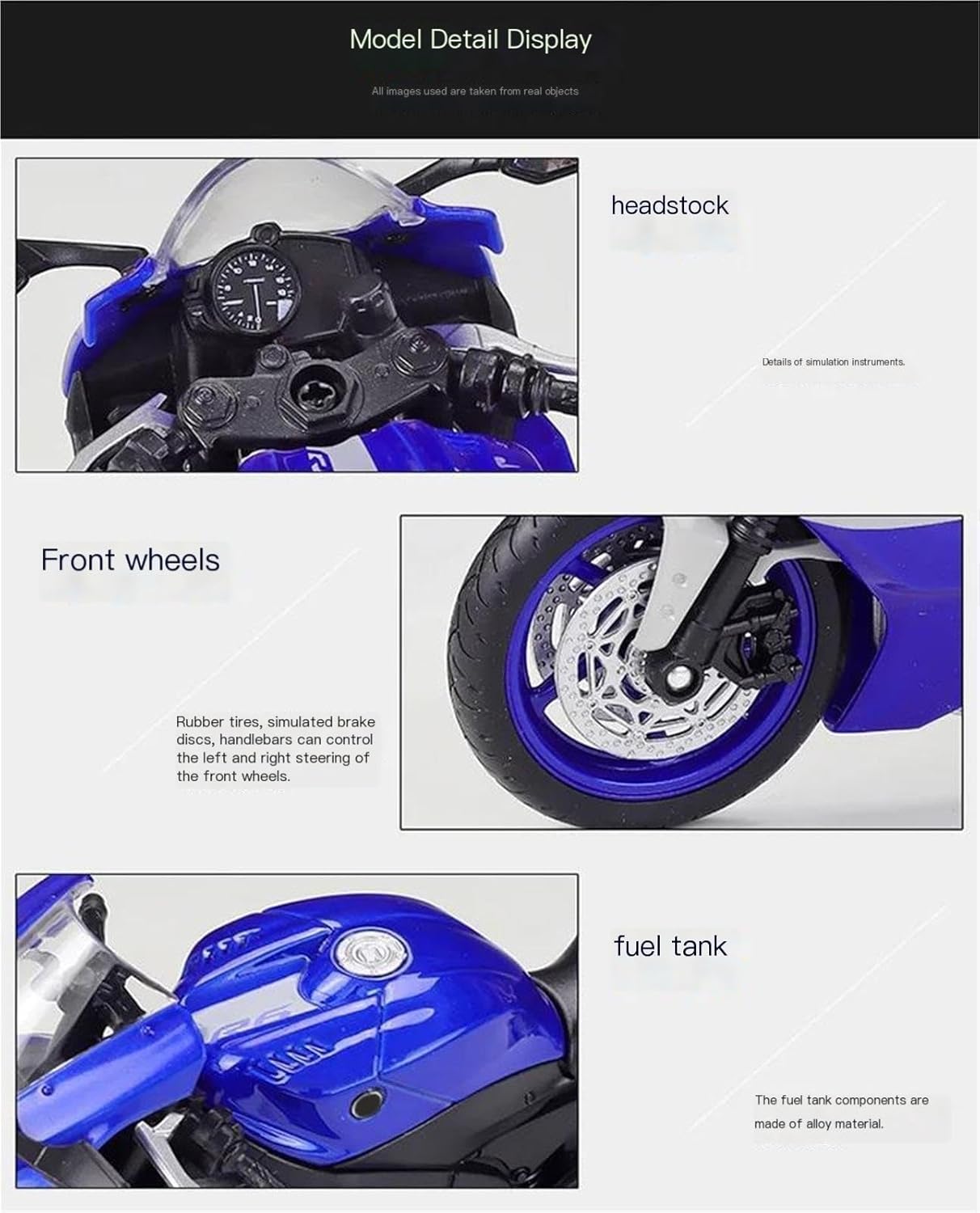 Model Detail Display

All images used are taken from real objects

headstock

Details of simulation instruments.

Front wheels

Rubber tires, simulated brake discs, handlebars can control the left and right steering of the front wheels.

fuel tank

The fuel tank components are made of alloy material.