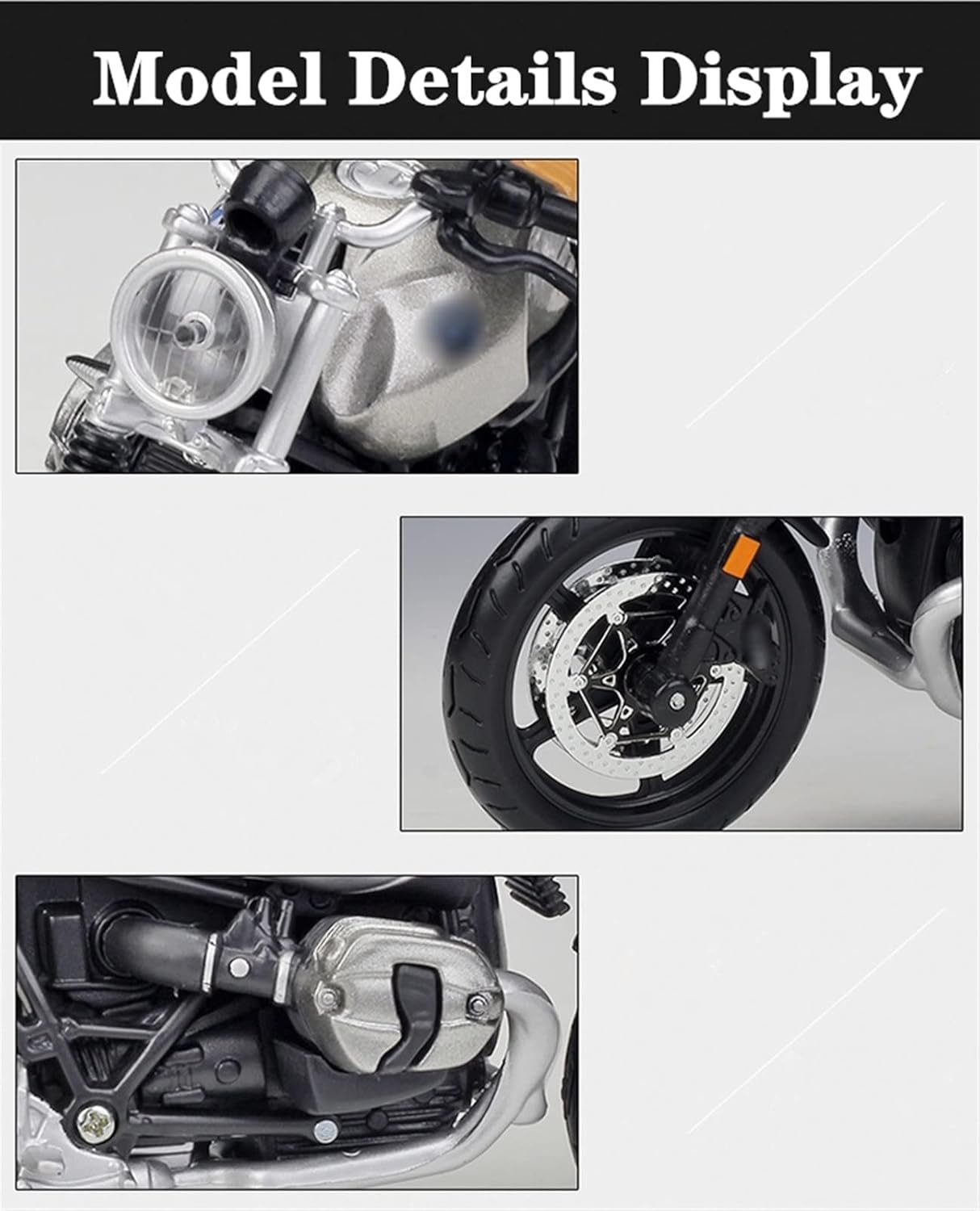 Model Details Display