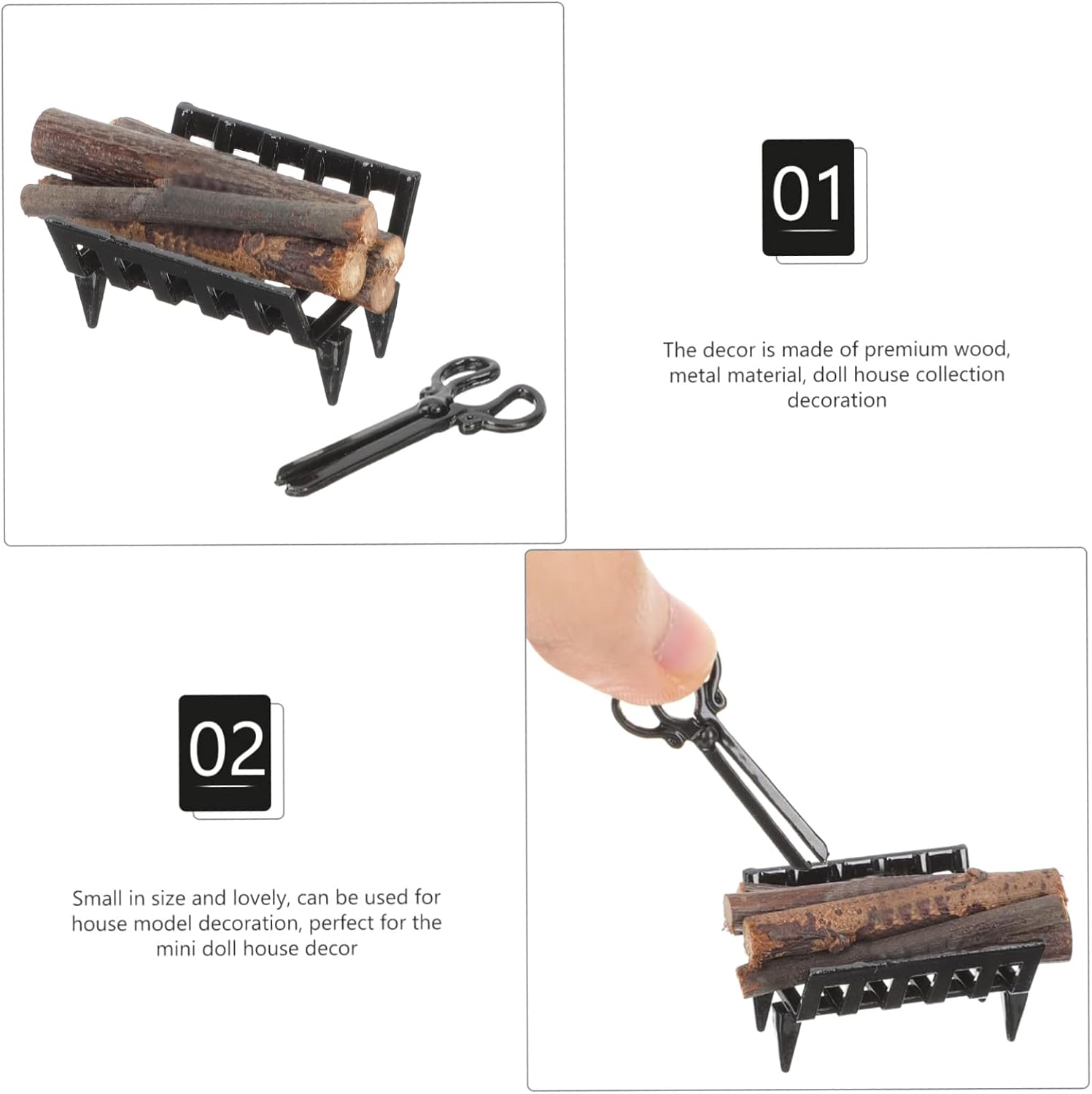 01

The decor is made of premium wood, metal material, doll house collection decoration

02

Small in size and lovely, can be used for house model decoration, perfect for the mini doll house decor