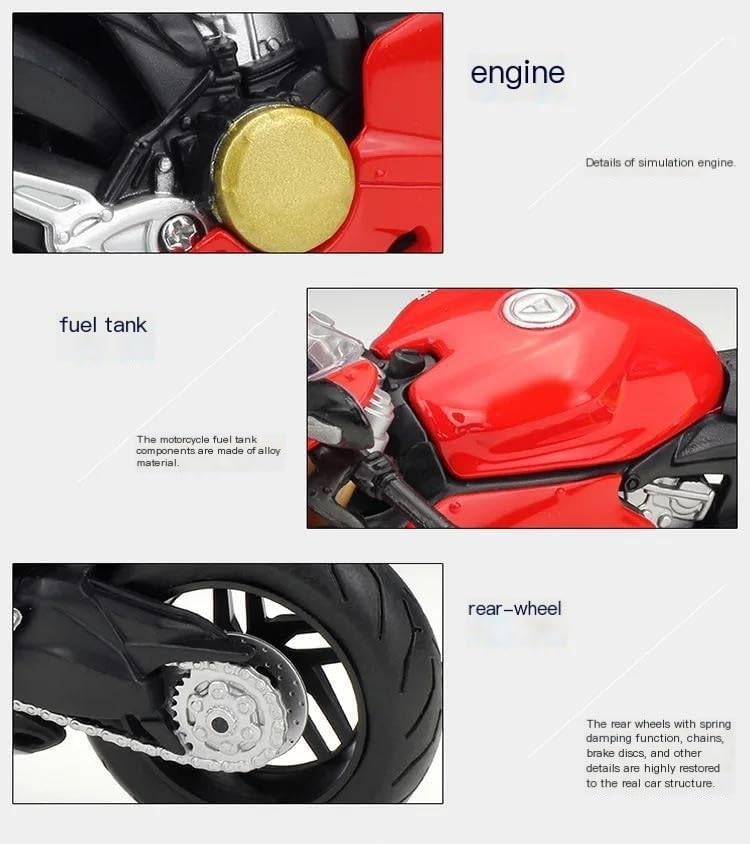 engine

Details of simulation engine.

fuel tank

The motorcycle fuel tank components are made of alloy material.

rear-wheel

The rear wheels with spring damping function, chains, brake discs, and other details are highly restored to the real car structure.