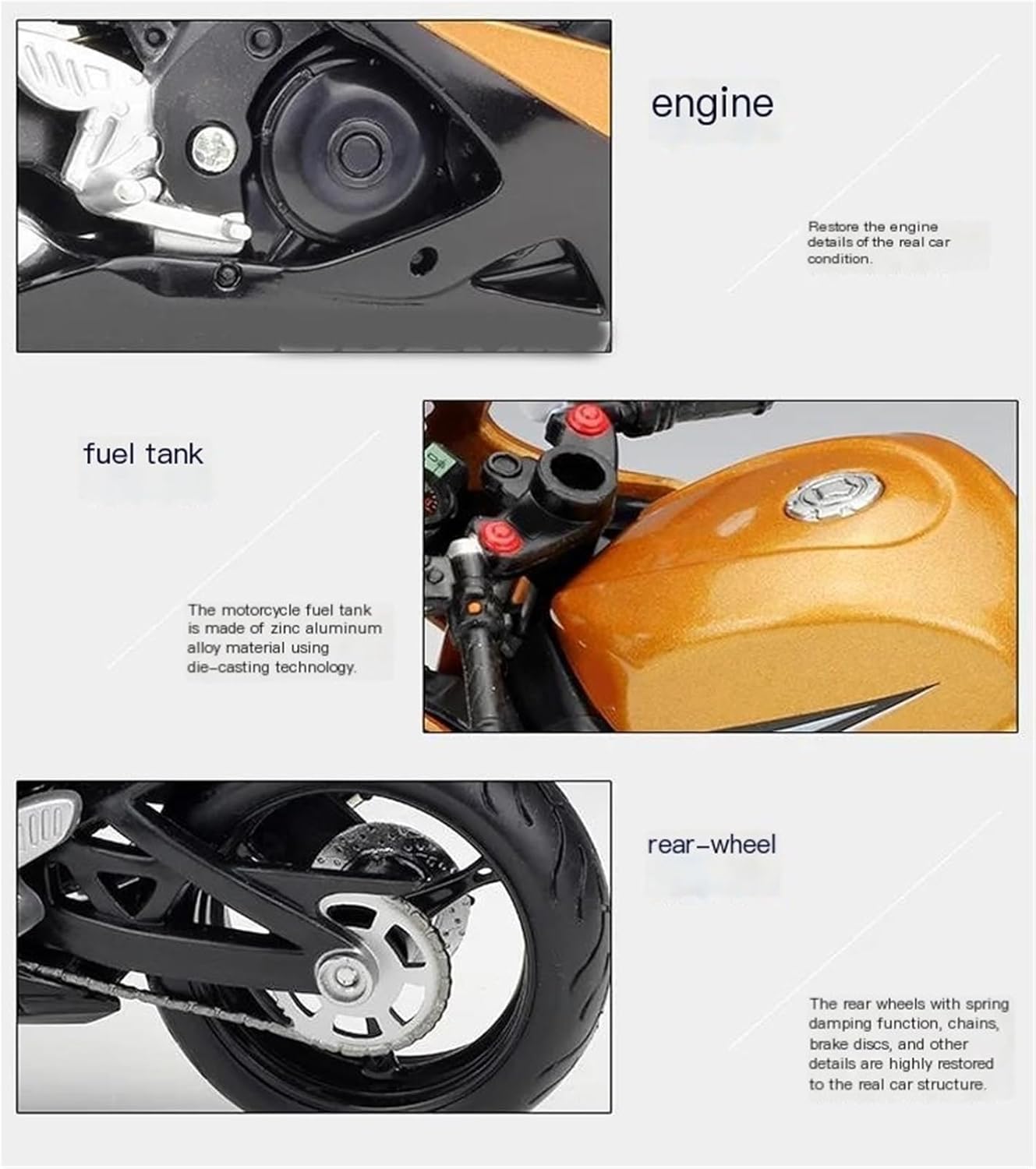 engine

Restore the engine details of the real car condition.

fuel tank

The motorcycle fuel tank is made of zinc aluminum alloy material using die-casting technology.

rear-wheel

The rear wheels with spring damping function, chains, brake discs, and other details are highly restored to the real car structure.