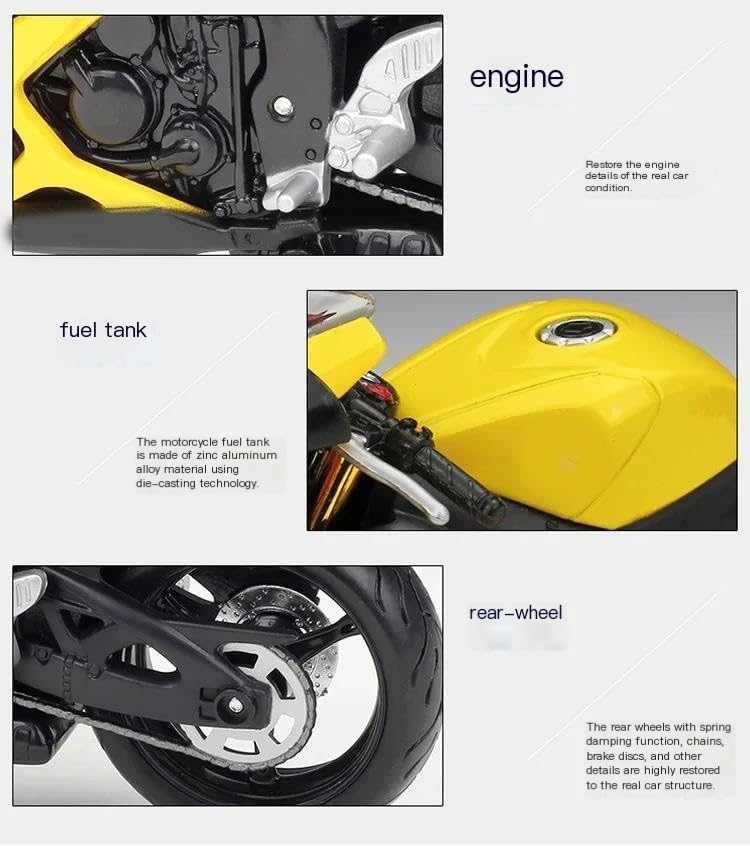 engine

Restore the engine details of the real car condition.

fuel tank

The motorcycle fuel tank is made of zinc aluminum alloy material using die-casting technology.

rear-wheel

The rear wheels with spring damping function, chains, brake discs, and other details are highly restored to the real car structure.